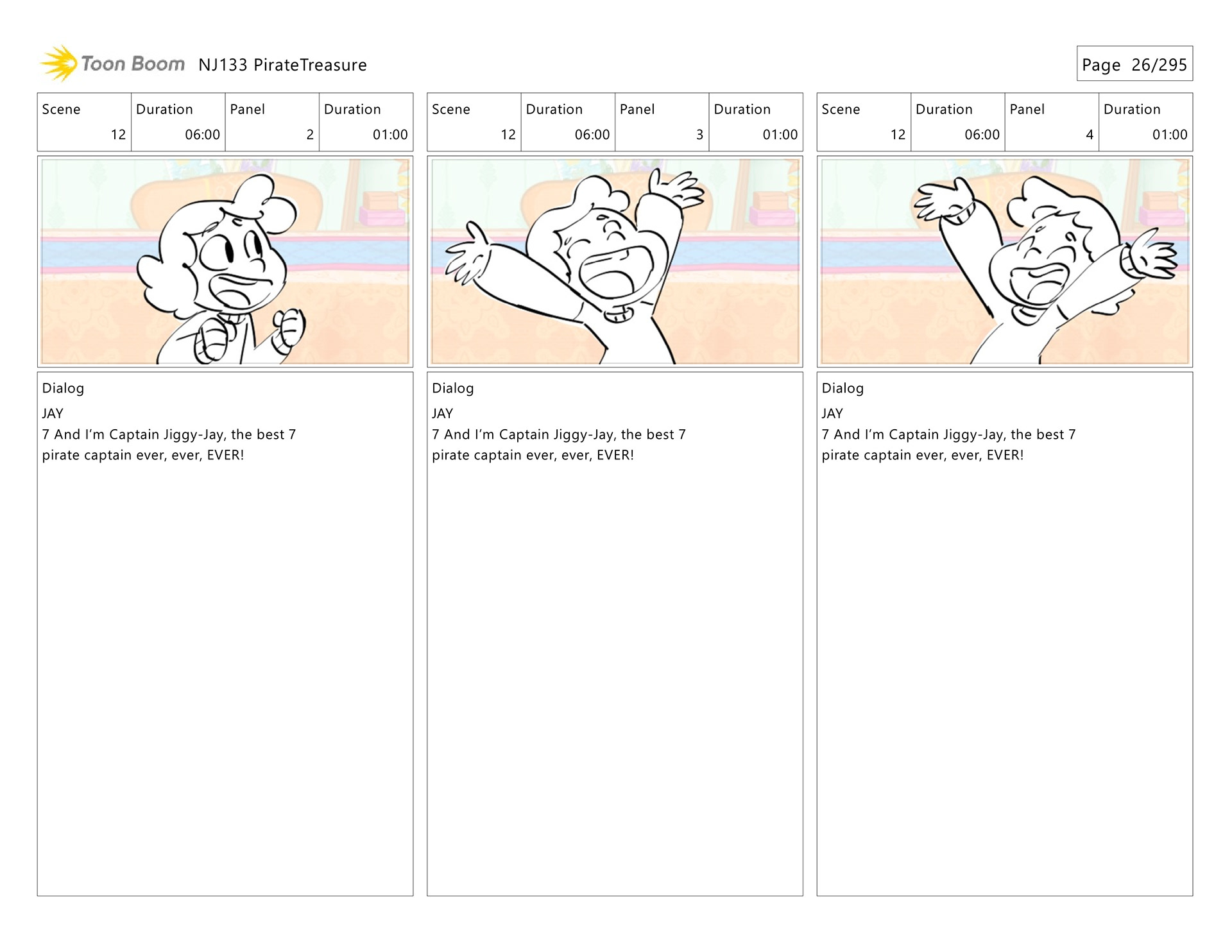 Toon Boom NJ133 PirateTreasure

Page 26/295

| Scene | Duration | Panel | Duration |
|---|---|---|---|
| 12 | 06:00 | 2 | 01:00 |

Dialog
JAY
7 And I'm Captain Jiggy-Jay, the best 7 pirate captain ever, ever, EVER!

| Scene | Duration | Panel | Duration |
|---|---|---|---|
| 12 | 06:00 | 3 | 01:00 |

Dialog
JAY
7 And I'm Captain Jiggy-Jay, the best 7 pirate captain ever, ever, EVER!

| Scene | Duration | Panel | Duration |
|---|---|---|---|
| 12 | 06:00 | 4 | 01:00 |

Dialog
JAY
7 And I'm Captain Jiggy-Jay, the best 7 pirate captain ever, ever, EVER!