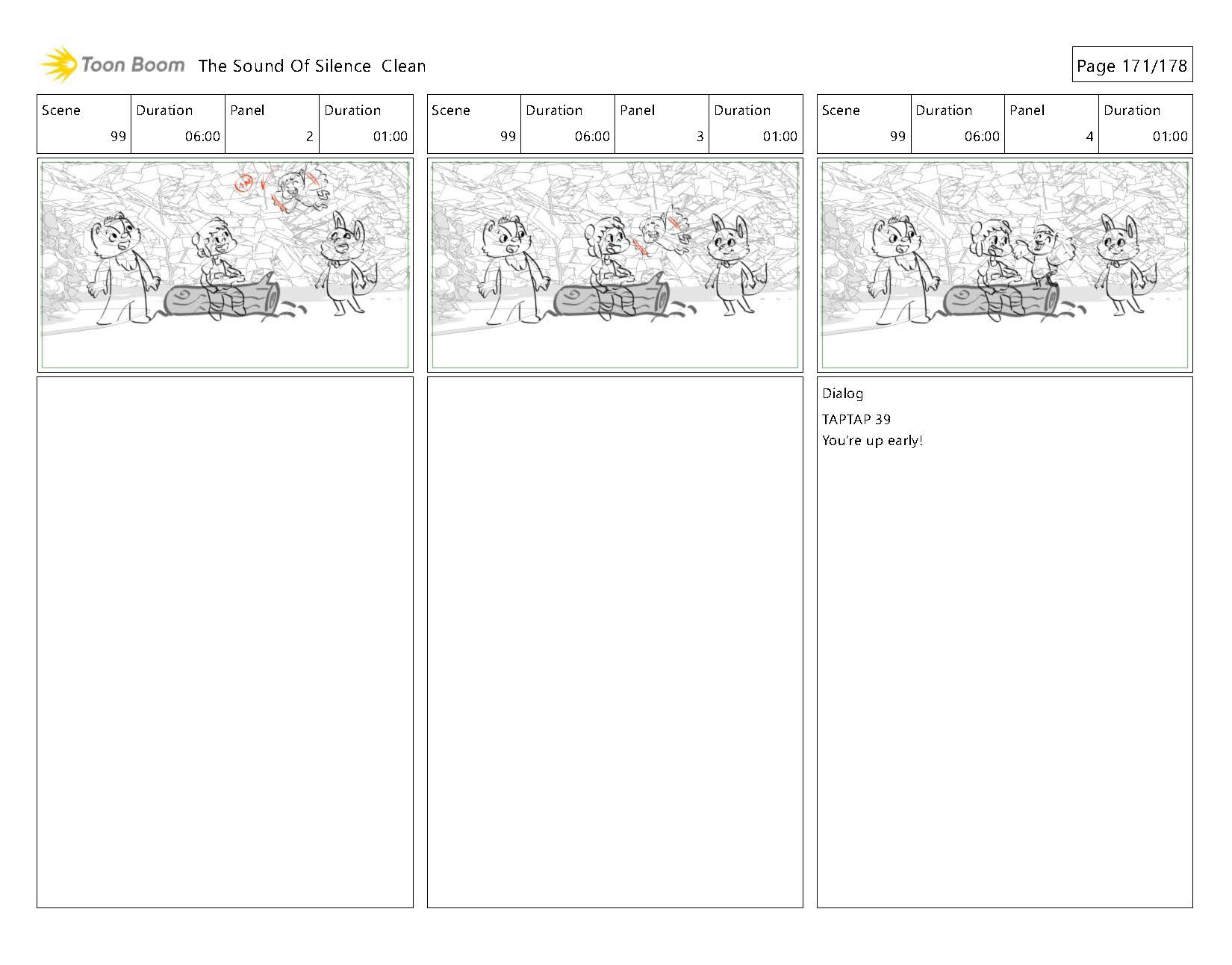 Toon Boom The Sound Of Silence Clean

Page 171/178

| Scene | Duration | Panel | Duration |
|---|---|---|---|
| 99 | 06:00 | 2 | 01:00 |

| Scene | Duration | Panel | Duration |
|---|---|---|---|
| 99 | 06:00 | 3 | 01:00 |

| Scene | Duration | Panel | Duration |
|---|---|---|---|
| 99 | 06:00 | 4 | 01:00 |

Dialog

TAPTAP 39

You're up early!