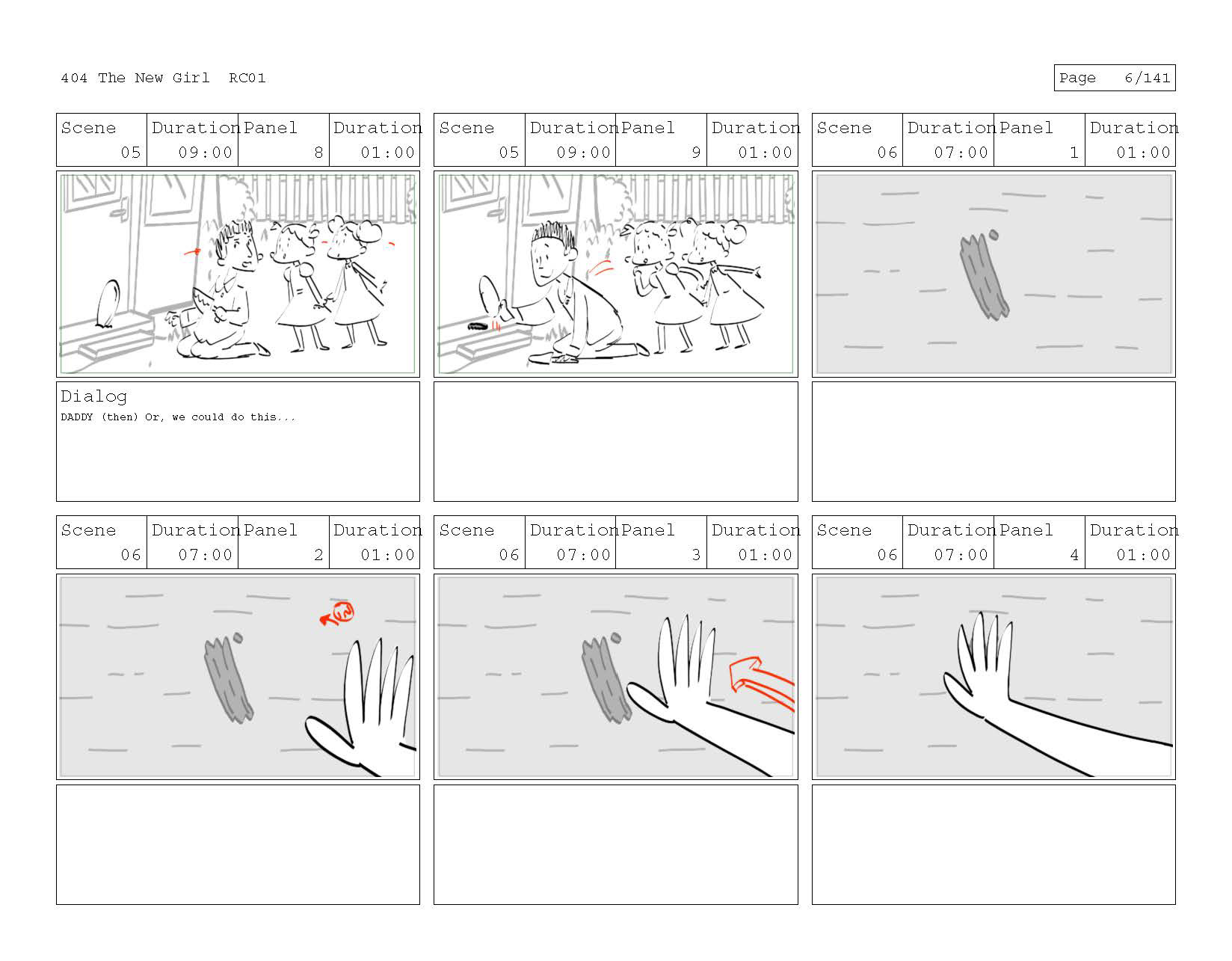 404 The New Girl RC01

Page 6/141

| Scene | Duration | Panel | Duration |
|---|---|---|---|
| 05 | 09:00 | 8 | 01:00 |

Dialog
DADDY (then) Or, we could do this...

| Scene | Duration | Panel | Duration |
|---|---|---|---|
| 05 | 09:00 | 9 | 01:00 |

| Scene | Duration | Panel | Duration |
|---|---|---|---|
| 06 | 07:00 | 1 | 01:00 |

| Scene | Duration | Panel | Duration |
|---|---|---|---|
| 06 | 07:00 | 2 | 01:00 |

| Scene | Duration | Panel | Duration |
|---|---|---|---|
| 06 | 07:00 | 3 | 01:00 |

| Scene | Duration | Panel | Duration |
|---|---|---|---|
| 06 | 07:00 | 4 | 01:00 |