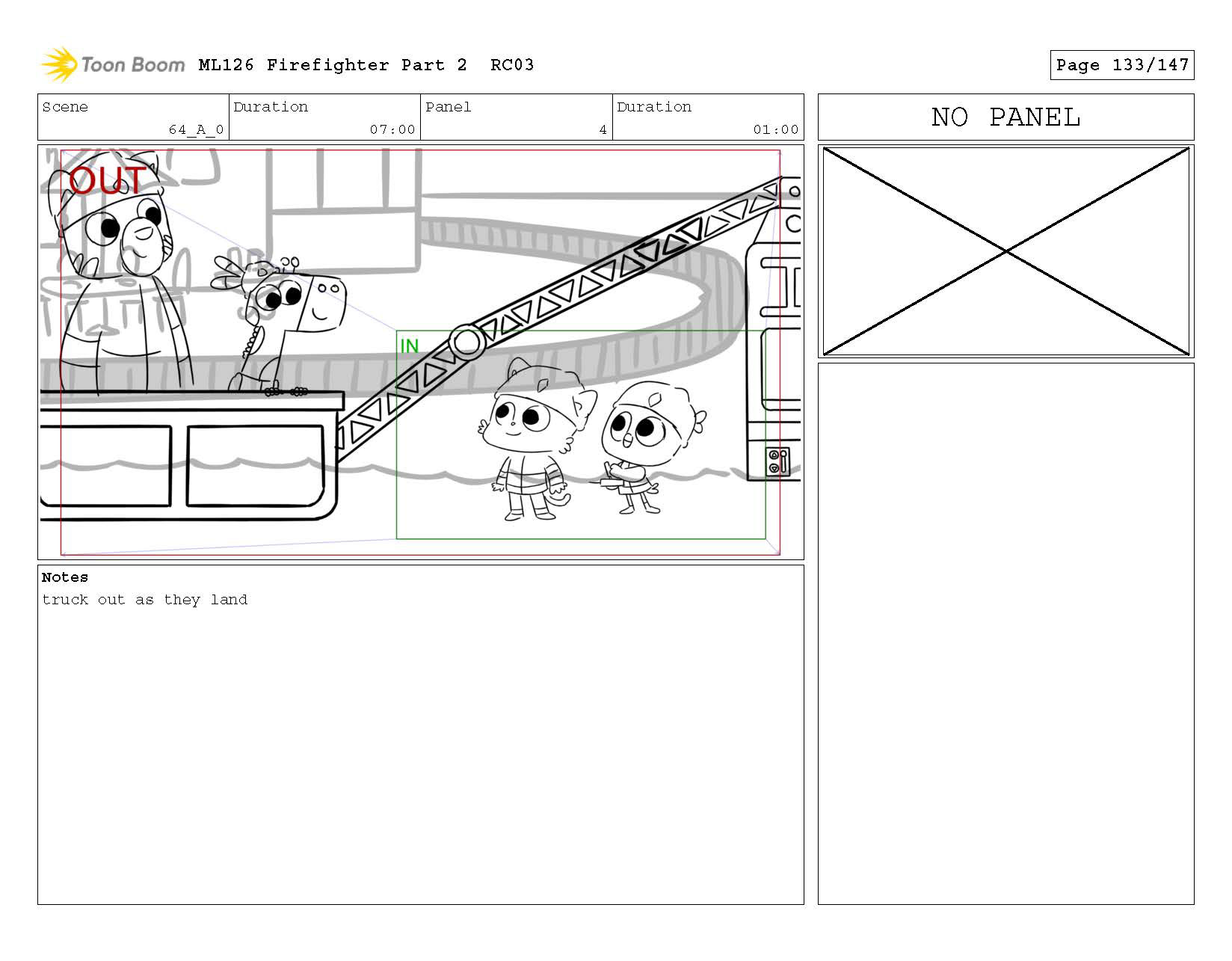 Toon Boom ML126 Firefighter Part 2 RC03

Page 133/147

| Scene | Duration | Panel | Duration |
|---|---|---|---|
| 64_A_0 | 07:00 | 4 | 01:00 |

NO PANEL

OUT

IN

Notes
truck out as they land