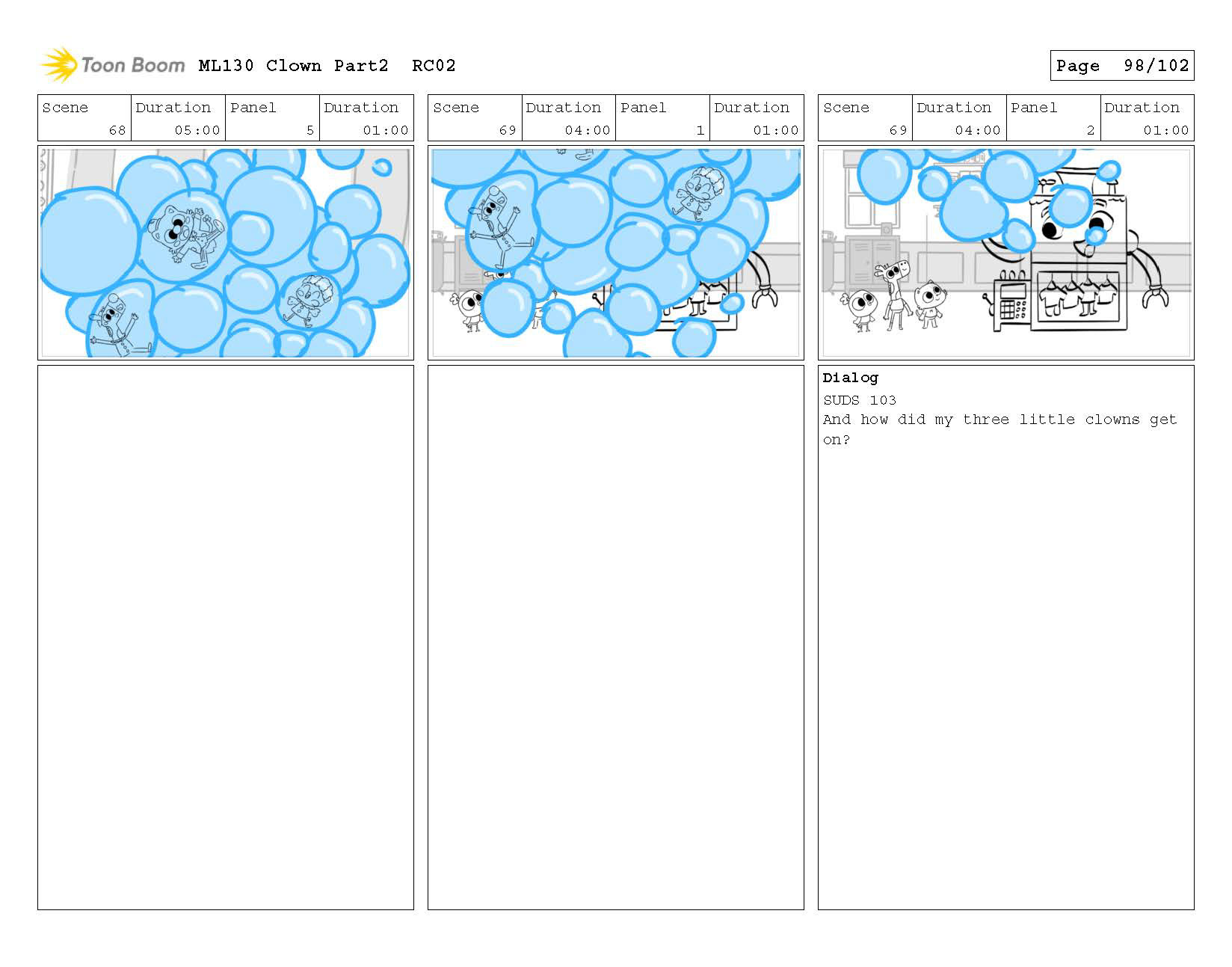 Toon Boom ML130 Clown Part2 RC02

Page 98/102

| Scene | Duration | Panel | Duration |
|---|---|---|---|
| 68 | 05:00 | 5 | 01:00 |

| Scene | Duration | Panel | Duration |
|---|---|---|---|
| 69 | 04:00 | 1 | 01:00 |

| Scene | Duration | Panel | Duration |
|---|---|---|---|
| 69 | 04:00 | 2 | 01:00 |

Dialog
SUDS 103
And how did my three little clowns get on?