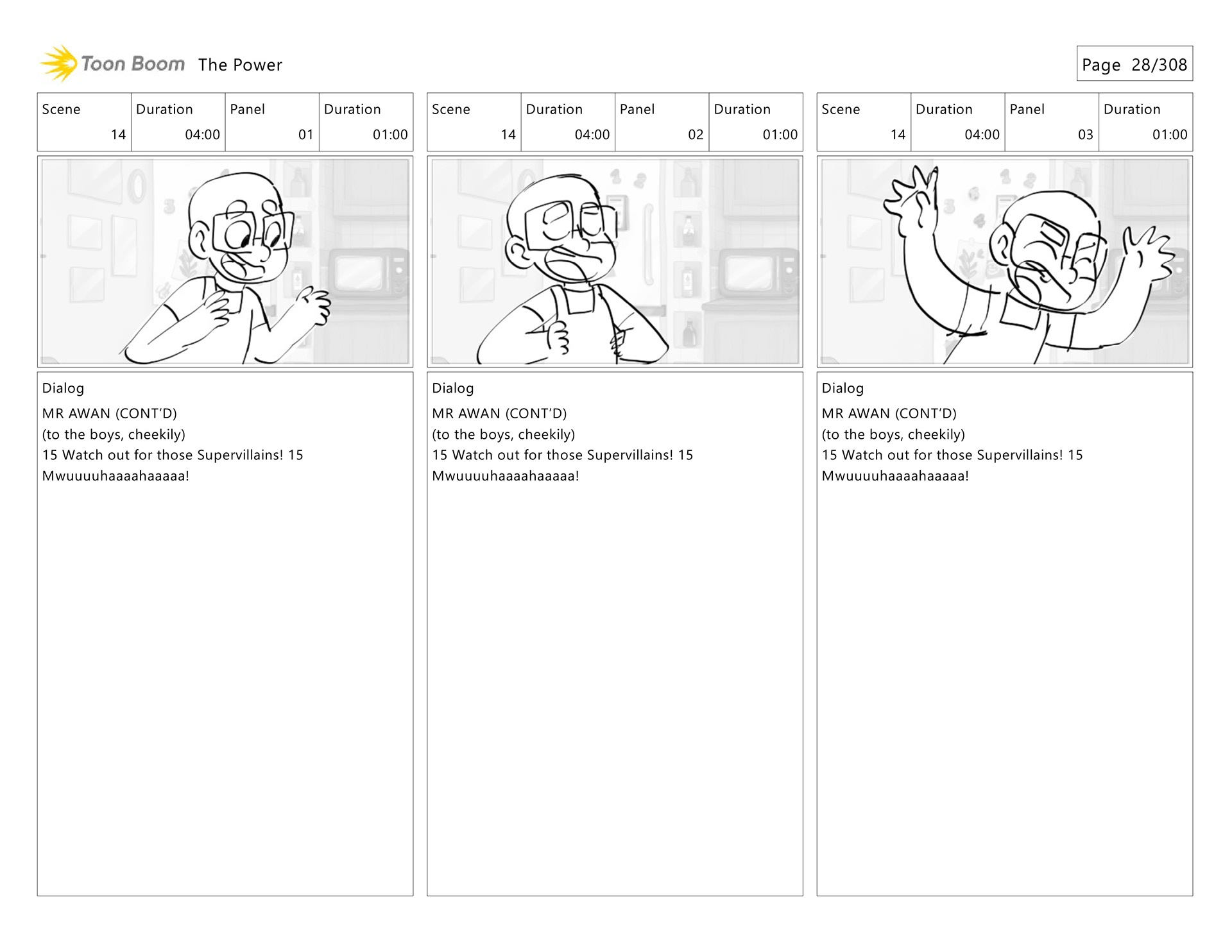 Toon Boom The Power

Page 28/308

| Scene | Duration | Panel | Duration |
|---|---|---|---|
| 14 | 04:00 | 01 | 01:00 |

Dialog
MR AWAN (CONT'D)
(to the boys, cheekily)
15 Watch out for those Supervillains! 15
Mwuuuuhaaaahaaaaa!

| Scene | Duration | Panel | Duration |
|---|---|---|---|
| 14 | 04:00 | 02 | 01:00 |

Dialog
MR AWAN (CONT'D)
(to the boys, cheekily)
15 Watch out for those Supervillains! 15
Mwuuuuhaaaahaaaaa!

| Scene | Duration | Panel | Duration |
|---|---|---|---|
| 14 | 04:00 | 03 | 01:00 |

Dialog
MR AWAN (CONT'D)
(to the boys, cheekily)
15 Watch out for those Supervillains! 15
Mwuuuuhaaaahaaaaa!