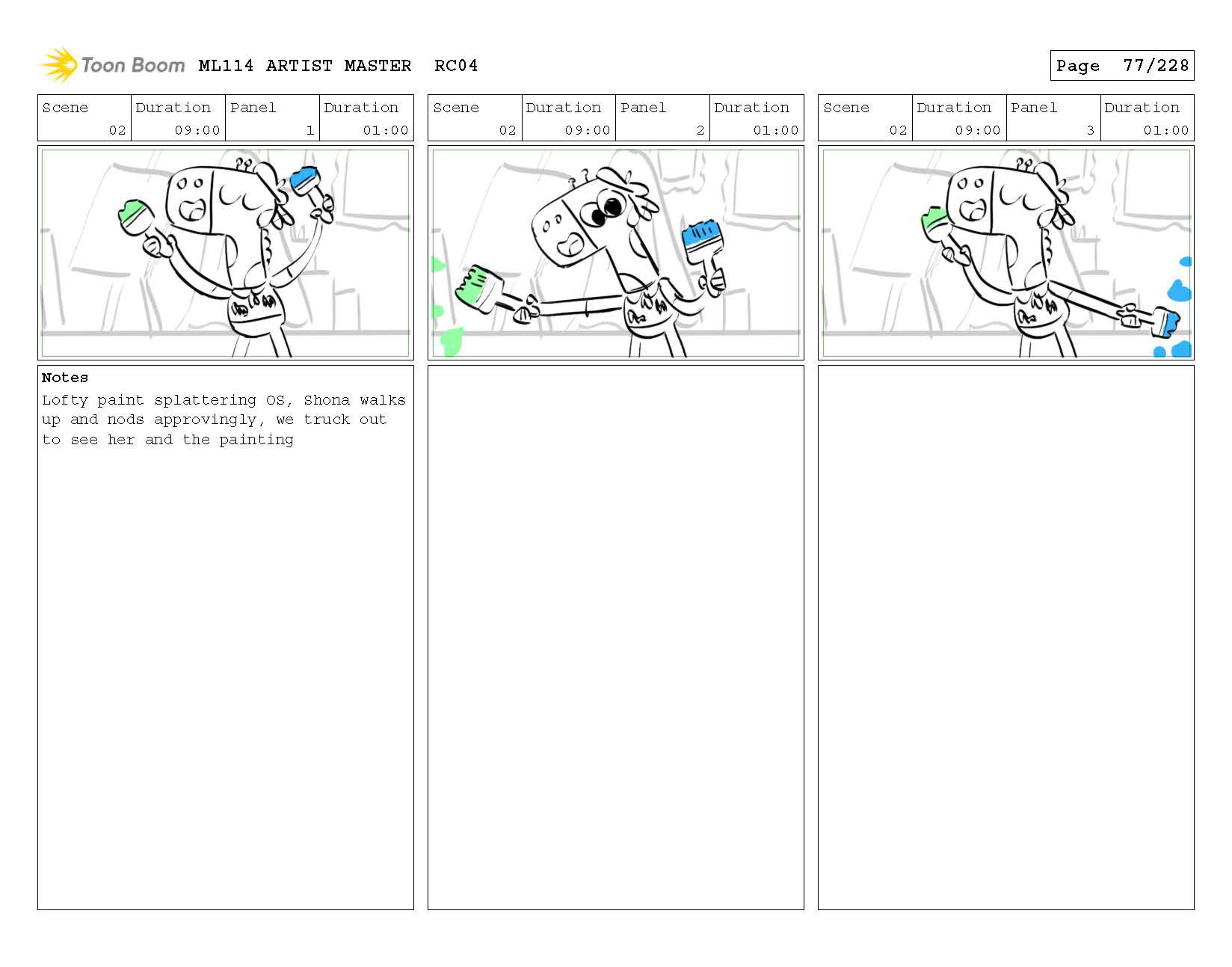 Toon Boom ML114 ARTIST MASTER RC04

Page 77/228

| Scene | Duration | Panel | Duration |
|---|---|---|---|
| 02 | 09:00 | 1 | 01:00 |

Notes

Lofty paint splattering OS, Shona walks up and nods approvingly, we truck out to see her and the painting

| Scene | Duration | Panel | Duration |
|---|---|---|---|
| 02 | 09:00 | 2 | 01:00 |

| Scene | Duration | Panel | Duration |
|---|---|---|---|
| 02 | 09:00 | 3 | 01:00 |