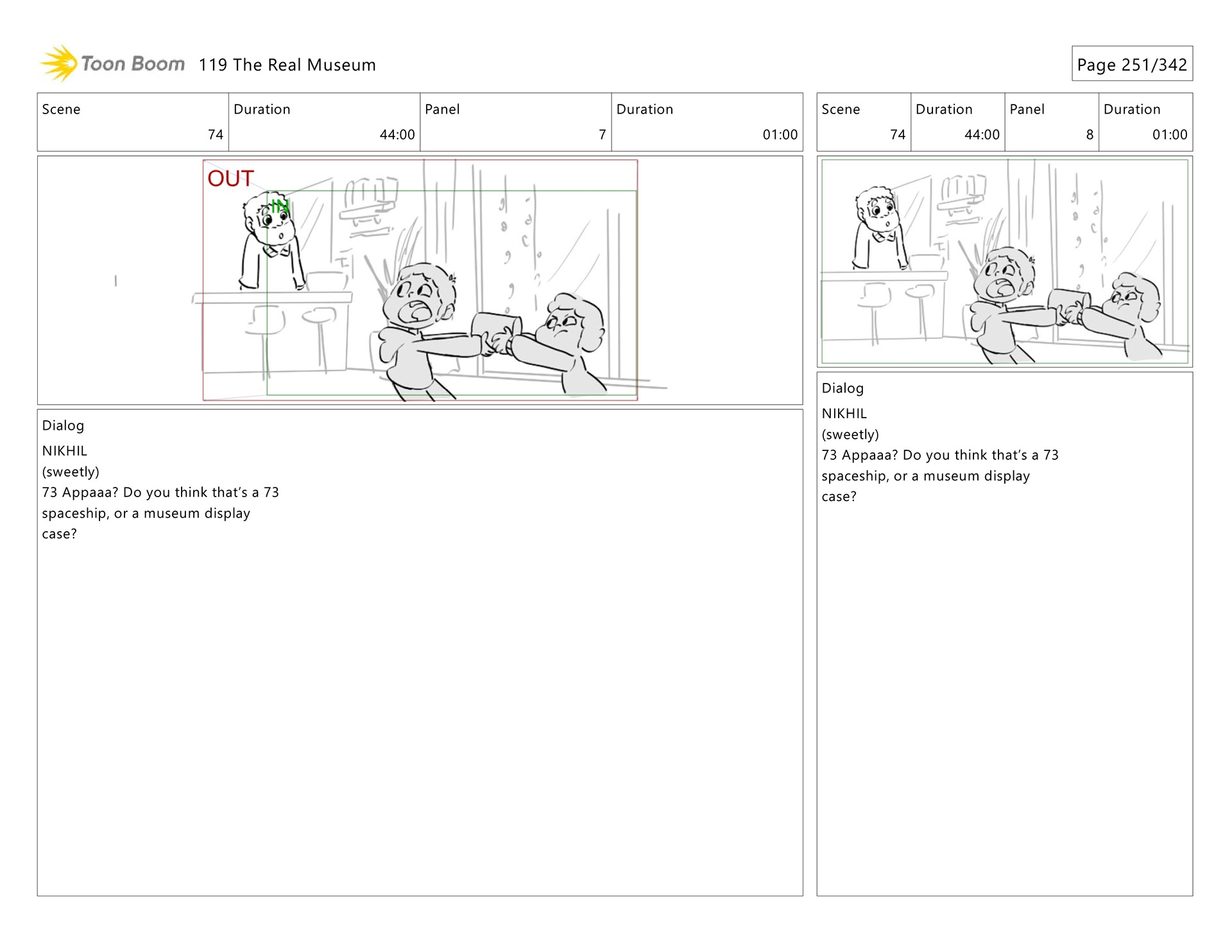 Toon Boom 119 The Real Museum

Page 251/342

| Scene | Duration | Panel | Duration |
|---|---|---|---|
| 74 | 44:00 | 7 | 01:00 |

OUT

IN

Dialog

NIKHIL

(sweetly)

73 Appaaa? Do you think that's a 73 spaceship, or a museum display case?

| Scene | Duration | Panel | Duration |
|---|---|---|---|
| 74 | 44:00 | 8 | 01:00 |

Dialog

NIKHIL

(sweetly)

73 Appaaa? Do you think that's a 73 spaceship, or a museum display case?