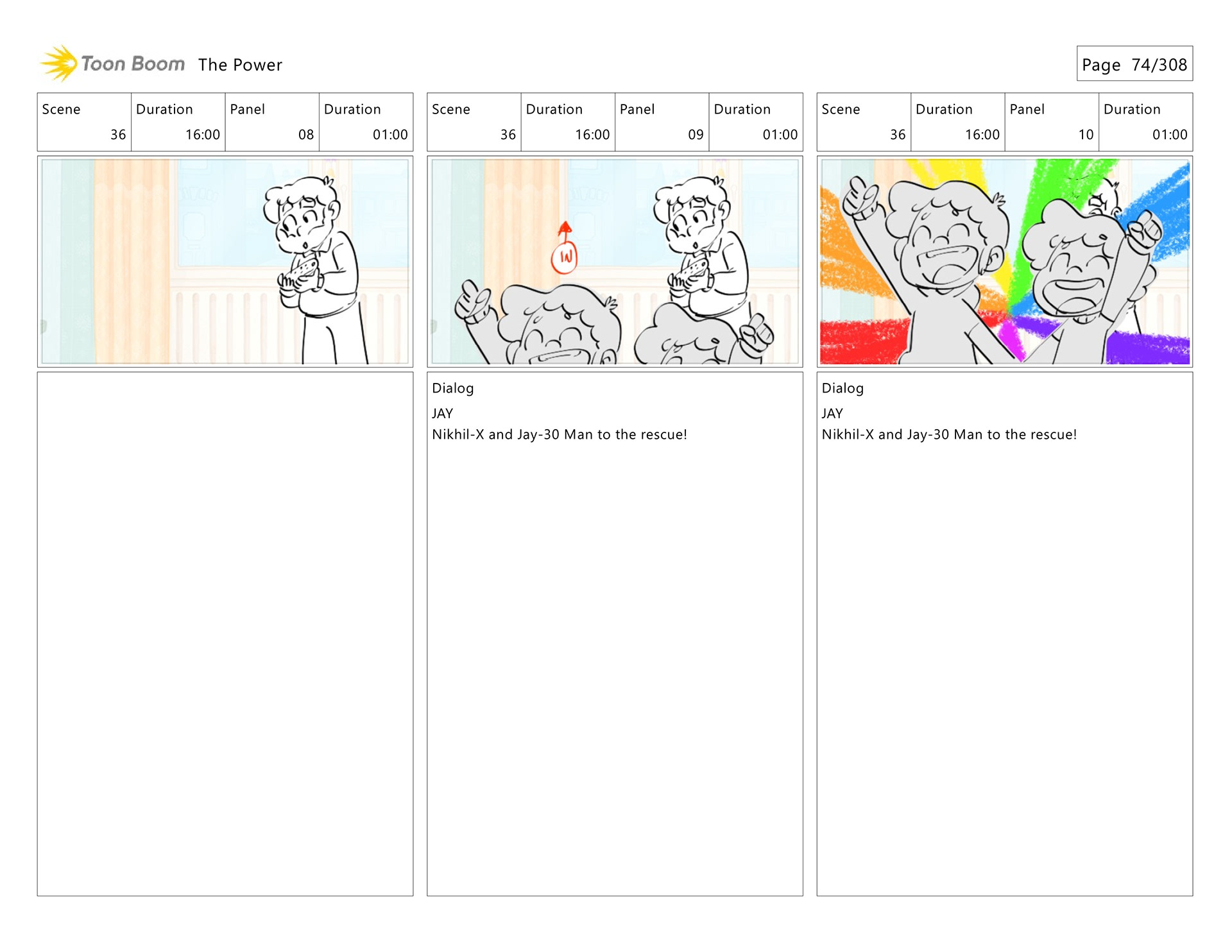 Toon Boom The Power

Page 74/308

| Scene | Duration | Panel | Duration |
|---|---|---|---|
| 36 | 16:00 | 08 | 01:00 |

| Scene | Duration | Panel | Duration |
|---|---|---|---|
| 36 | 16:00 | 09 | 01:00 |

IN

Dialog
JAY
Nikhil-X and Jay-30 Man to the rescue!

| Scene | Duration | Panel | Duration |
|---|---|---|---|
| 36 | 16:00 | 10 | 01:00 |

Dialog
JAY
Nikhil-X and Jay-30 Man to the rescue!