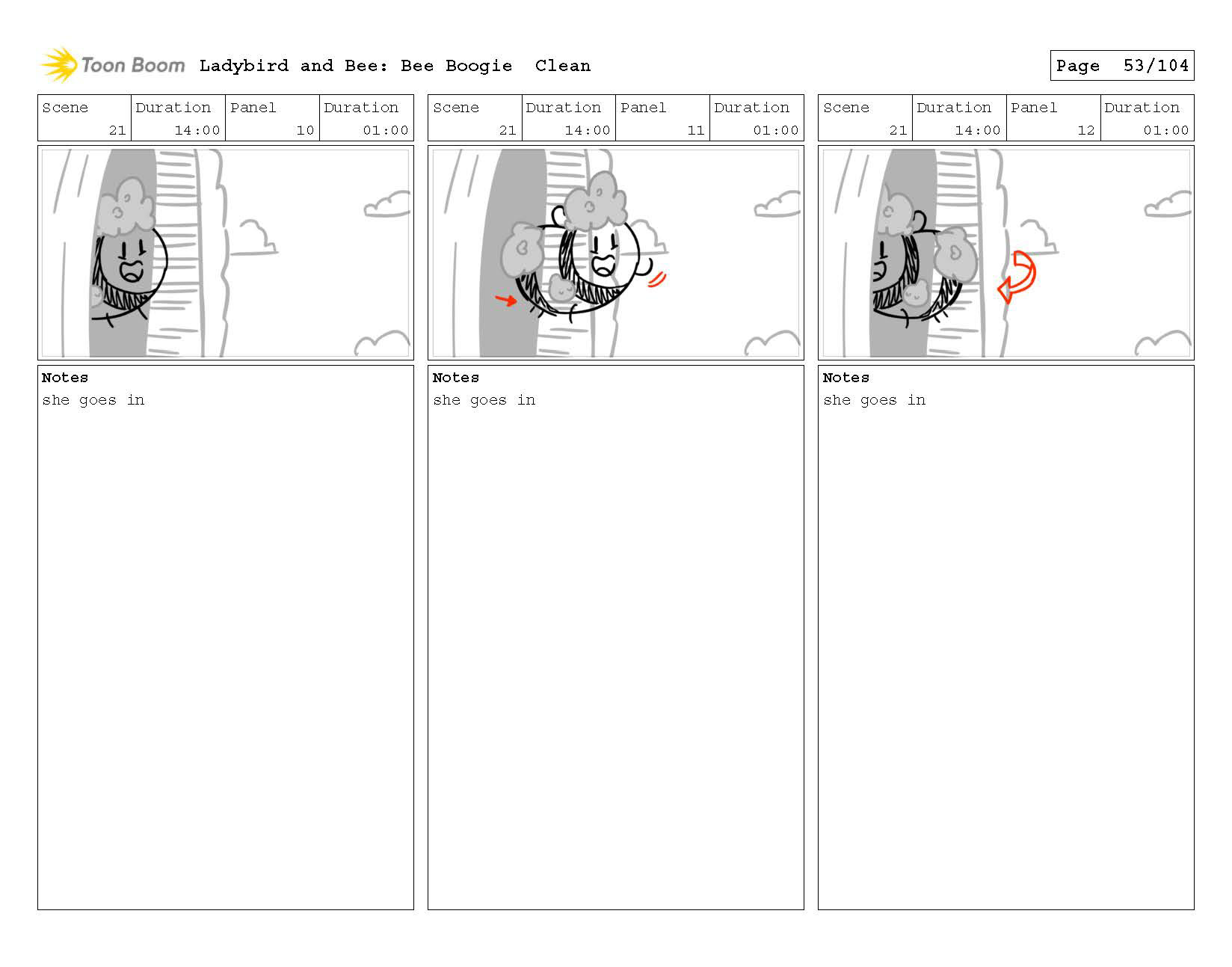 Toon Boom Ladybird and Bee: Bee Boogie Clean

Page 53/104

| Scene | Duration | Panel | Duration |
|---|---|---|---|
| 21 | 14:00 | 10 | 01:00 |

Notes
she goes in

| Scene | Duration | Panel | Duration |
|---|---|---|---|
| 21 | 14:00 | 11 | 01:00 |

Notes
she goes in

| Scene | Duration | Panel | Duration |
|---|---|---|---|
| 21 | 14:00 | 12 | 01:00 |

Notes
she goes in