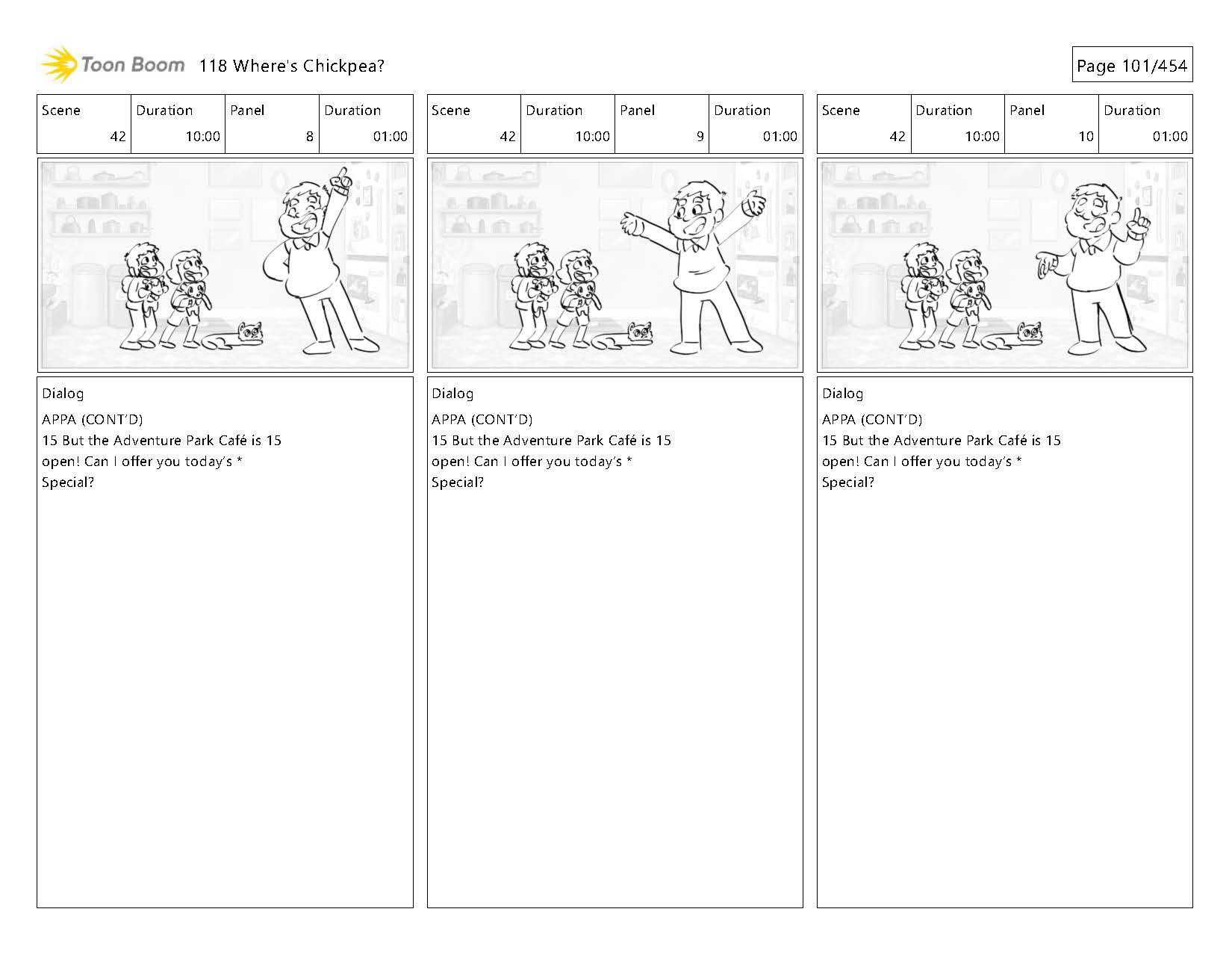 Toon Boom 118 Where's Chickpea?

Page 101/454

| Scene | Duration | Panel | Duration |
|---|---|---|---|
| 42 | 10:00 | 8 | 01:00 |

Dialog
APPA (CONT'D)
15 But the Adventure Park Café is 15 open! Can I offer you today's * Special?

| Scene | Duration | Panel | Duration |
|---|---|---|---|
| 42 | 10:00 | 9 | 01:00 |

Dialog
APPA (CONT'D)
15 But the Adventure Park Café is 15 open! Can I offer you today's * Special?

| Scene | Duration | Panel | Duration |
|---|---|---|---|
| 42 | 10:00 | 10 | 01:00 |

Dialog
APPA (CONT'D)
15 But the Adventure Park Café is 15 open! Can I offer you today's * Special?