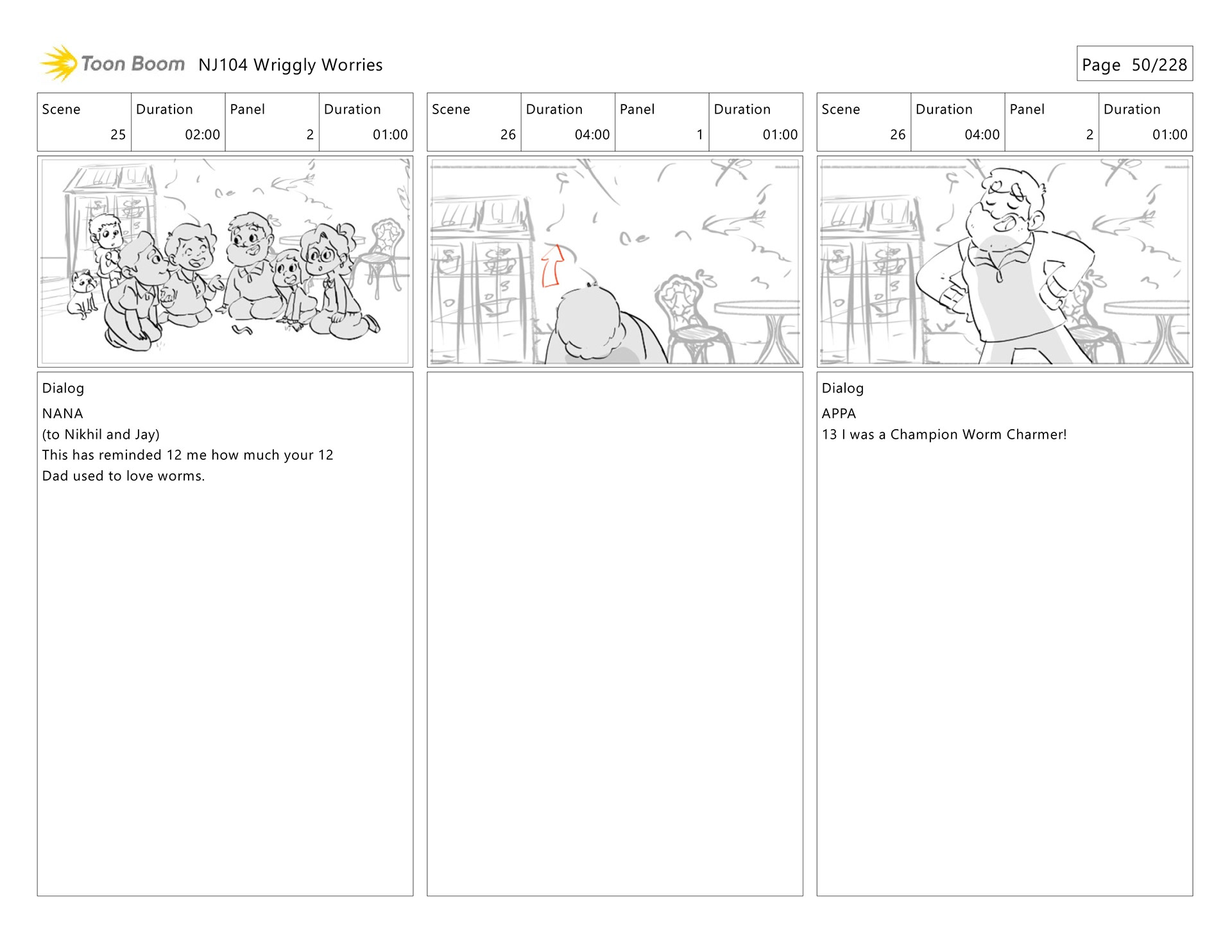 Toon Boom NJ104 Wriggly Worries

Page 50/228

| Scene | Duration | Panel | Duration |
|---|---|---|---|
| 25 | 02:00 | 2 | 01:00 |

Dialog

NANA
(to Nikhil and Jay)
This has reminded 12 me how much your 12 Dad used to love worms.

| Scene | Duration | Panel | Duration |
|---|---|---|---|
| 26 | 04:00 | 1 | 01:00 |

| Scene | Duration | Panel | Duration |
|---|---|---|---|
| 26 | 04:00 | 2 | 01:00 |

Dialog

APPA
13 I was a Champion Worm Charmer!