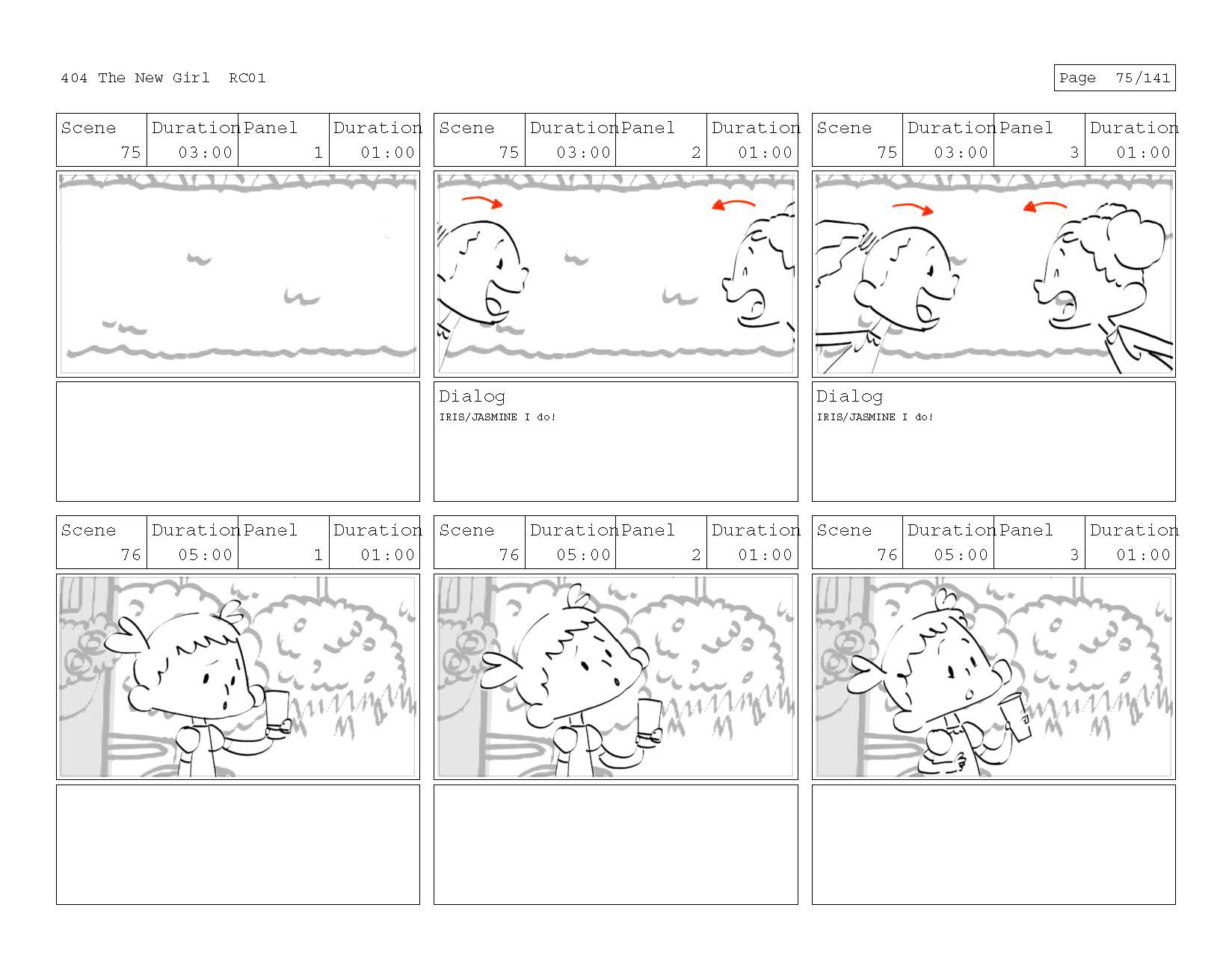 404 The New Girl RC01

Page 75/141

| Scene | Duration | Panel | Duration |
|---|---|---|---|
| 75 | 03:00 | 1 | 01:00 |

| Scene | Duration | Panel | Duration |
|---|---|---|---|
| 75 | 03:00 | 2 | 01:00 |

Dialog
IRIS/JASMINE I do!

| Scene | Duration | Panel | Duration |
|---|---|---|---|
| 75 | 03:00 | 3 | 01:00 |

Dialog
IRIS/JASMINE I do!

| Scene | Duration | Panel | Duration |
|---|---|---|---|
| 76 | 05:00 | 1 | 01:00 |

| Scene | Duration | Panel | Duration |
|---|---|---|---|
| 76 | 05:00 | 2 | 01:00 |

| Scene | Duration | Panel | Duration |
|---|---|---|---|
| 76 | 05:00 | 3 | 01:00 |