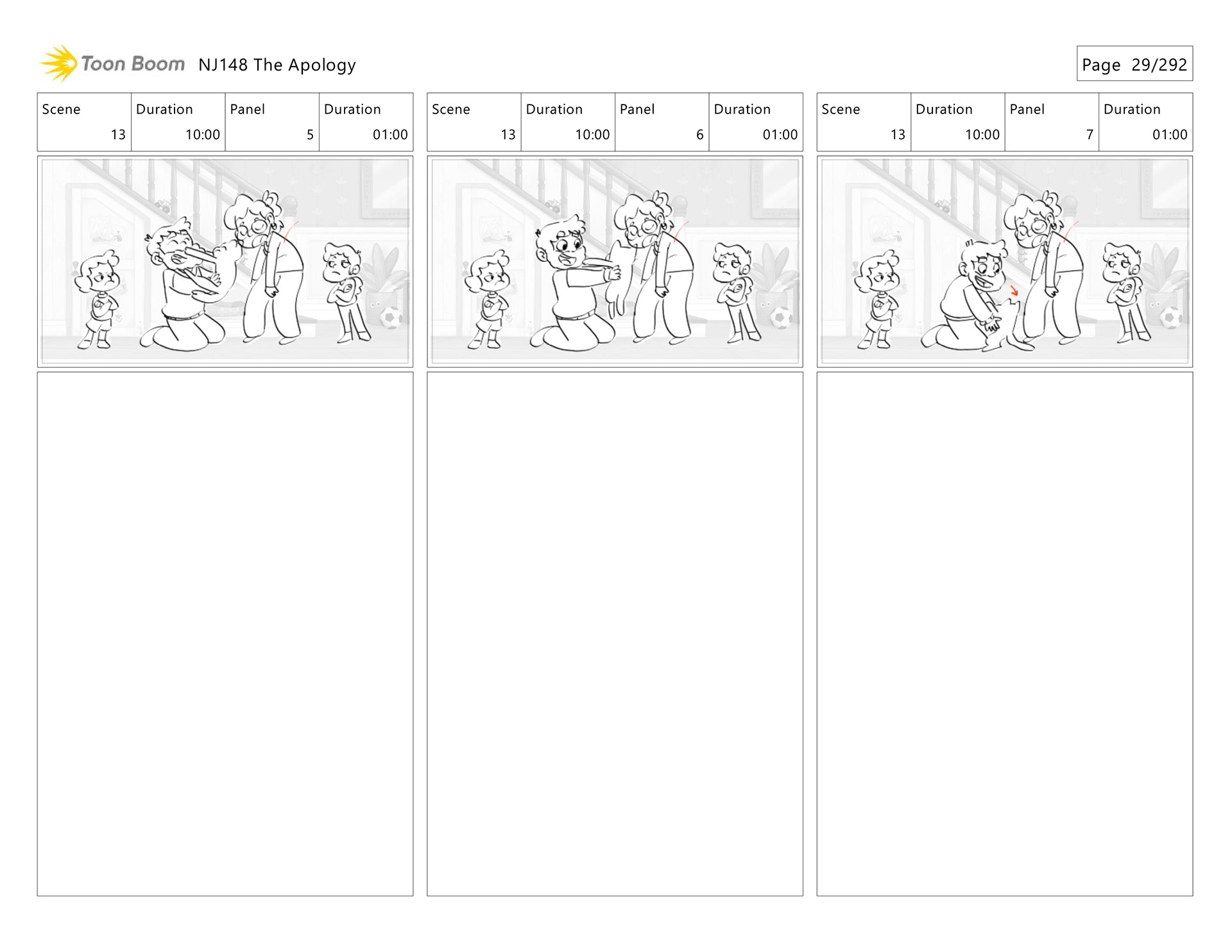 Toon Boom NJ148 The Apology

Page 29/292

| Scene | Duration | Panel | Duration |
|---|---|---|---|
| 13 | 10:00 | 5 | 01:00 |

| Scene | Duration | Panel | Duration |
|---|---|---|---|
| 13 | 10:00 | 6 | 01:00 |

| Scene | Duration | Panel | Duration |
|---|---|---|---|
| 13 | 10:00 | 7 | 01:00 |