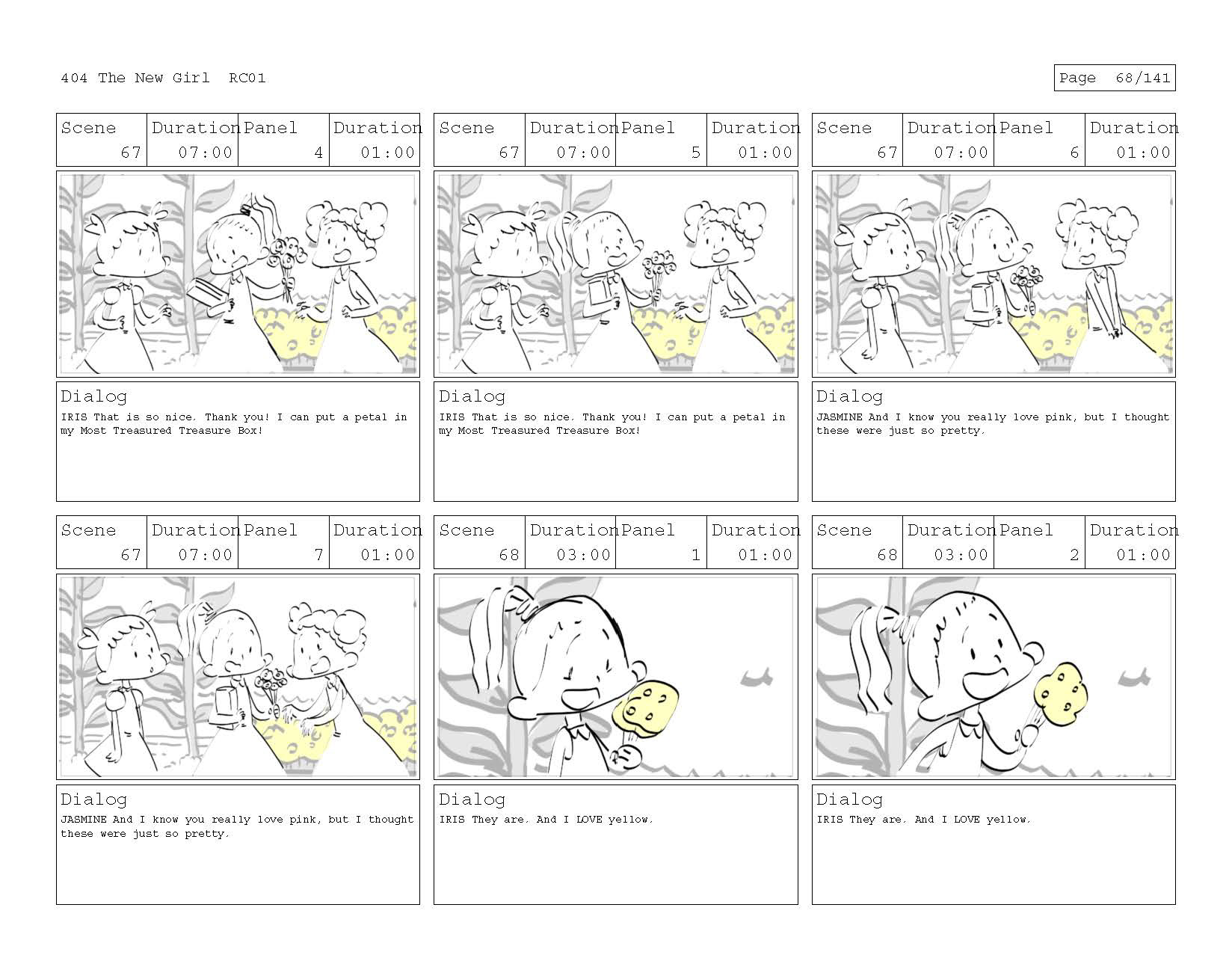 404 The New Girl RC01

Page 68/141

| Scene | Duration | Panel | Duration |
|---|---|---|---|
| 67 | 07:00 | 4 | 01:00 |

Dialog
IRIS That is so nice. Thank you! I can put a petal in my Most Treasured Treasure Box!

| Scene | Duration | Panel | Duration |
|---|---|---|---|
| 67 | 07:00 | 5 | 01:00 |

Dialog
IRIS That is so nice. Thank you! I can put a petal in my Most Treasured Treasure Box!

| Scene | Duration | Panel | Duration |
|---|---|---|---|
| 67 | 07:00 | 6 | 01:00 |

Dialog
JASMINE And I know you really love pink, but I thought these were just so pretty.

| Scene | Duration | Panel | Duration |
|---|---|---|---|
| 67 | 07:00 | 7 | 01:00 |

Dialog
JASMINE And I know you really love pink, but I thought these were just so pretty.

| Scene | Duration | Panel | Duration |
|---|---|---|---|
| 68 | 03:00 | 1 | 01:00 |

Dialog
IRIS They are. And I LOVE yellow.

| Scene | Duration | Panel | Duration |
|---|---|---|---|
| 68 | 03:00 | 2 | 01:00 |

Dialog
IRIS They are. And I LOVE yellow.