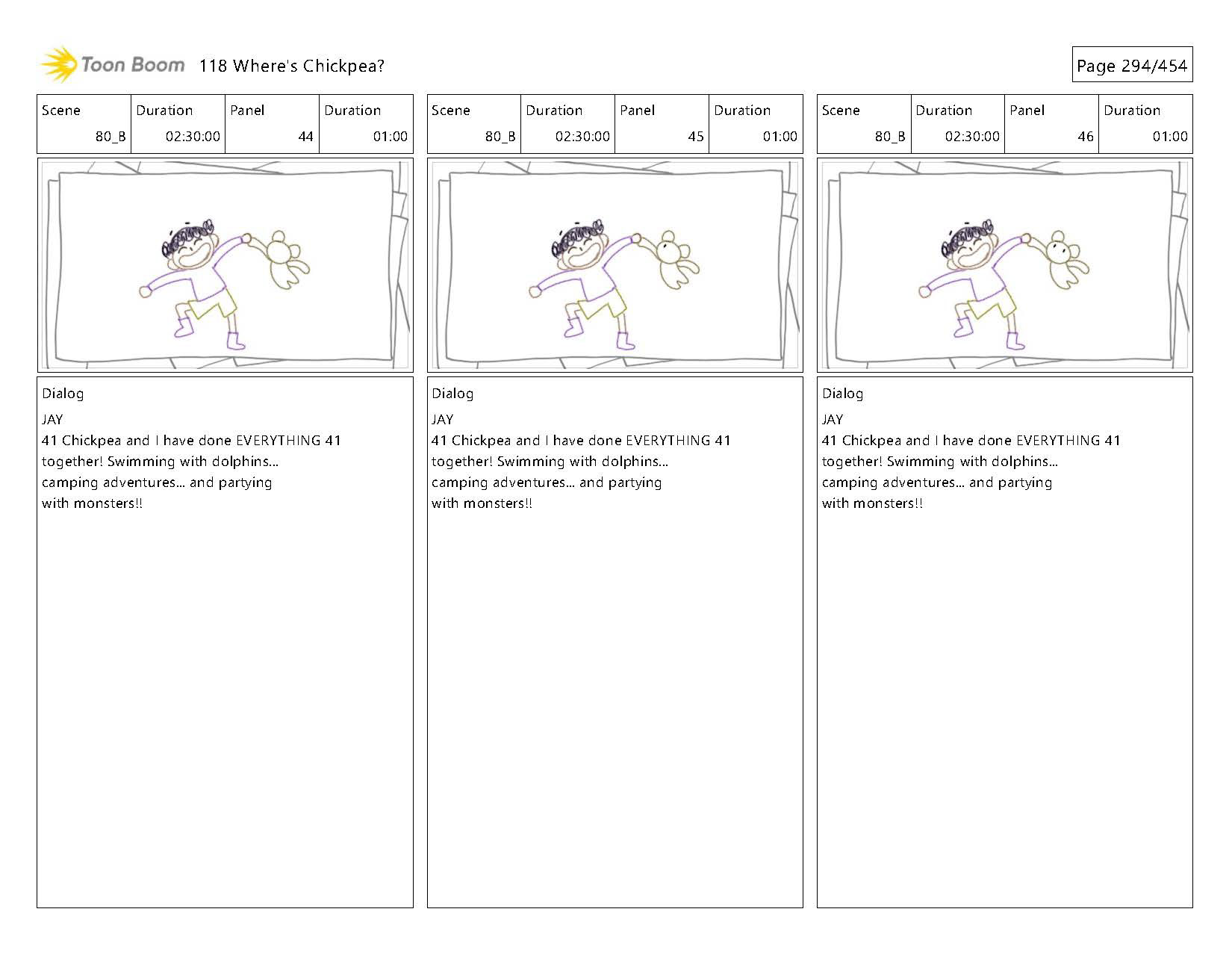 Toon Boom 118 Where's Chickpea?

Page 294/454

| Scene | Duration | Panel | Duration |
|---|---|---|---|
| 80_B | 02:30:00 | 44 | 01:00 |

Dialog
JAY
41 Chickpea and I have done EVERYTHING 41 together! Swimming with dolphins... camping adventures... and partying with monsters!!

| Scene | Duration | Panel | Duration |
|---|---|---|---|
| 80_B | 02:30:00 | 45 | 01:00 |

Dialog
JAY
41 Chickpea and I have done EVERYTHING 41 together! Swimming with dolphins... camping adventures... and partying with monsters!!

| Scene | Duration | Panel | Duration |
|---|---|---|---|
| 80_B | 02:30:00 | 46 | 01:00 |

Dialog
JAY
41 Chickpea and I have done EVERYTHING 41 together! Swimming with dolphins... camping adventures... and partying with monsters!!