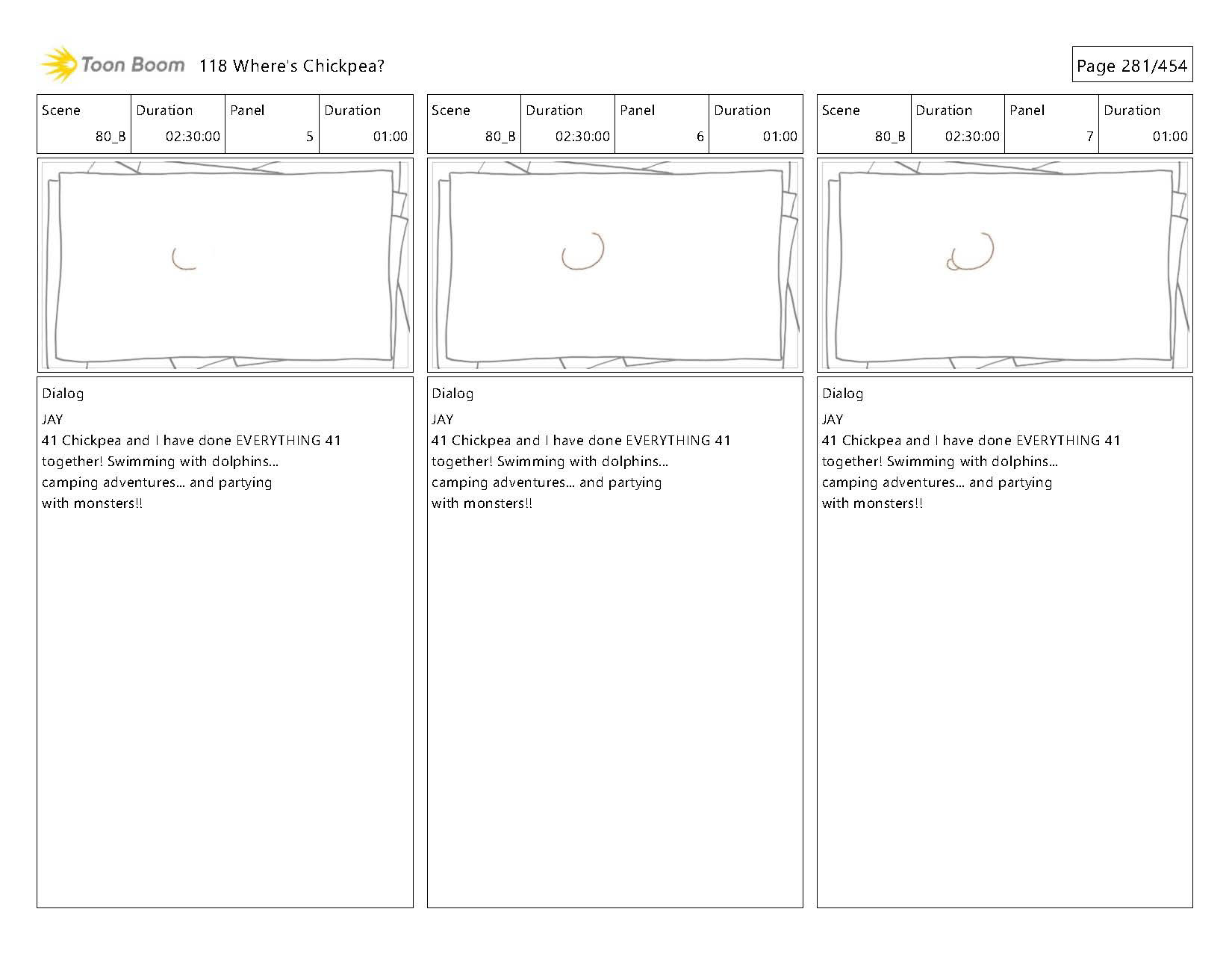 Toon Boom 118 Where's Chickpea?

Page 281/454

| Scene | Duration | Panel | Duration |
|---|---|---|---|
| 80_B | 02:30:00 | 5 | 01:00 |

Dialog
JAY
41 Chickpea and I have done EVERYTHING 41 together! Swimming with dolphins... camping adventures... and partying with monsters!!

| Scene | Duration | Panel | Duration |
|---|---|---|---|
| 80_B | 02:30:00 | 6 | 01:00 |

Dialog
JAY
41 Chickpea and I have done EVERYTHING 41 together! Swimming with dolphins... camping adventures... and partying with monsters!!

| Scene | Duration | Panel | Duration |
|---|---|---|---|
| 80_B | 02:30:00 | 7 | 01:00 |

Dialog
JAY
41 Chickpea and I have done EVERYTHING 41 together! Swimming with dolphins... camping adventures... and partying with monsters!!