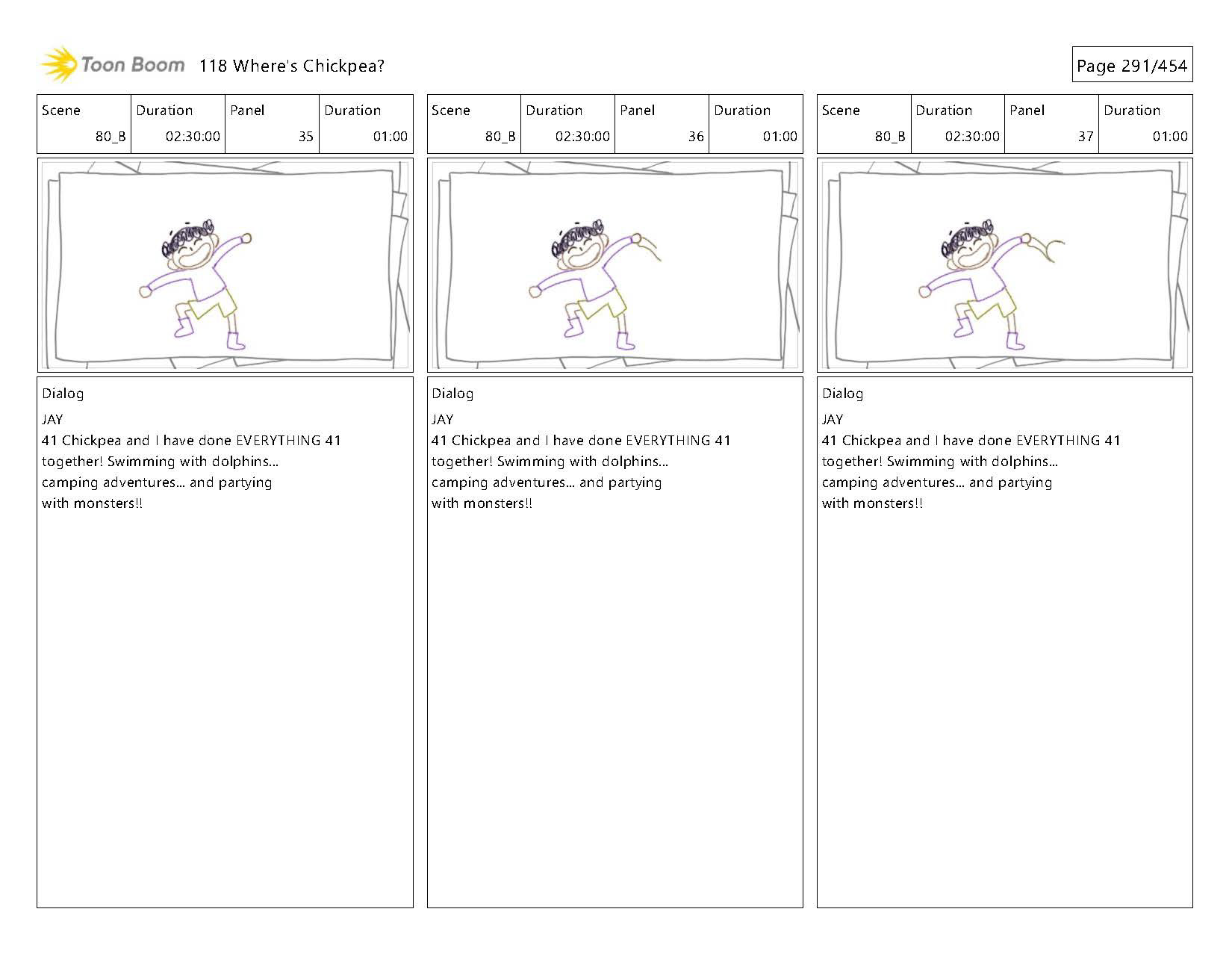 Toon Boom 118 Where's Chickpea?

Page 291/454

| Scene | Duration | Panel | Duration |
|---|---|---|---|
| 80_B | 02:30:00 | 35 | 01:00 |

Dialog
JAY
41 Chickpea and I have done EVERYTHING 41 together! Swimming with dolphins... camping adventures... and partying with monsters!!

| Scene | Duration | Panel | Duration |
|---|---|---|---|
| 80_B | 02:30:00 | 36 | 01:00 |

Dialog
JAY
41 Chickpea and I have done EVERYTHING 41 together! Swimming with dolphins... camping adventures... and partying with monsters!!

| Scene | Duration | Panel | Duration |
|---|---|---|---|
| 80_B | 02:30:00 | 37 | 01:00 |

Dialog
JAY
41 Chickpea and I have done EVERYTHING 41 together! Swimming with dolphins... camping adventures... and partying with monsters!!