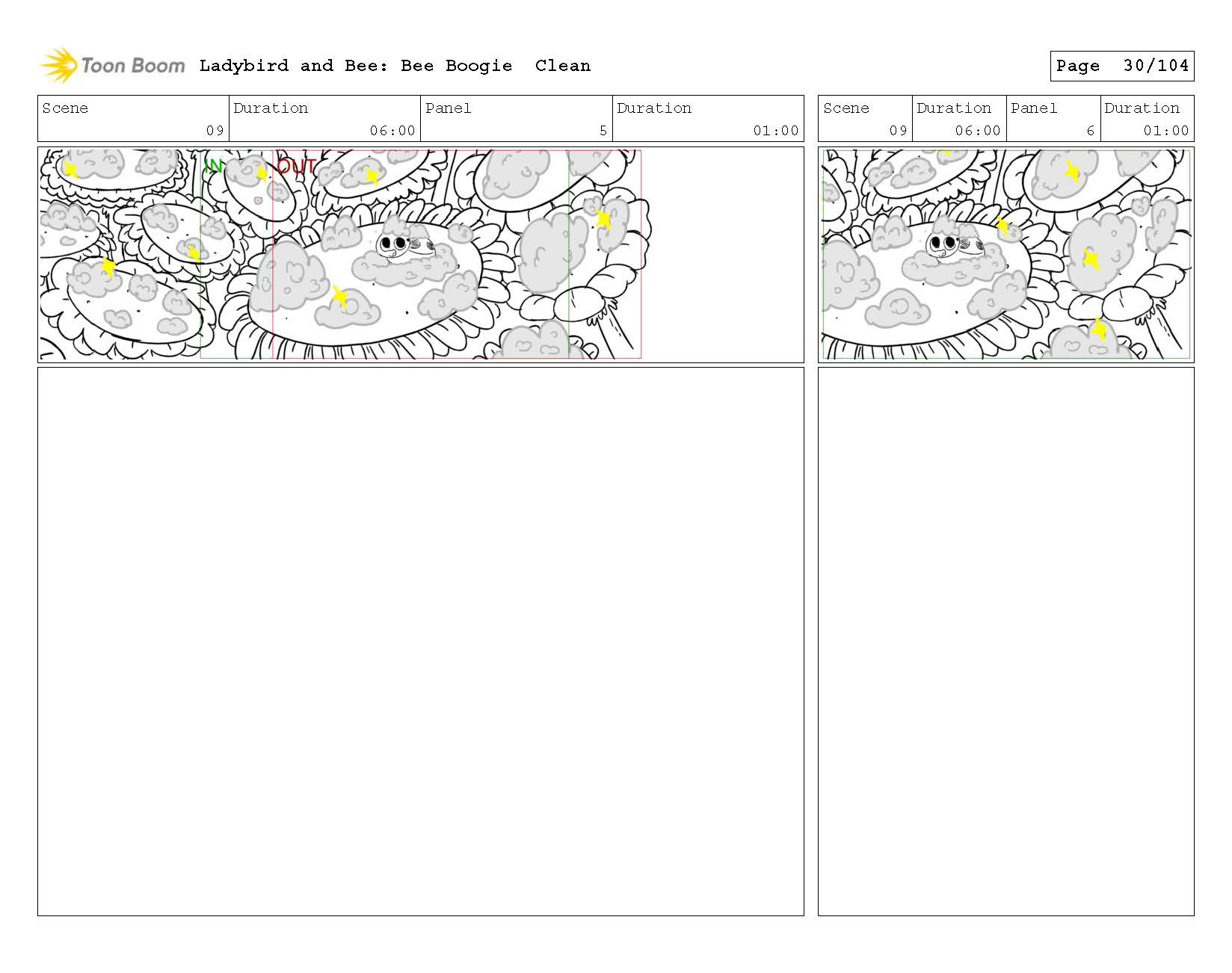 Toon Boom Ladybird and Bee: Bee Boogie Clean

Page 30/104

| Scene | Duration | Panel | Duration |
|---|---|---|---|
| 09 | 06:00 | 5 | 01:00 |

IN OUT

| Scene | Duration | Panel | Duration |
|---|---|---|---|
| 09 | 06:00 | 6 | 01:00 |