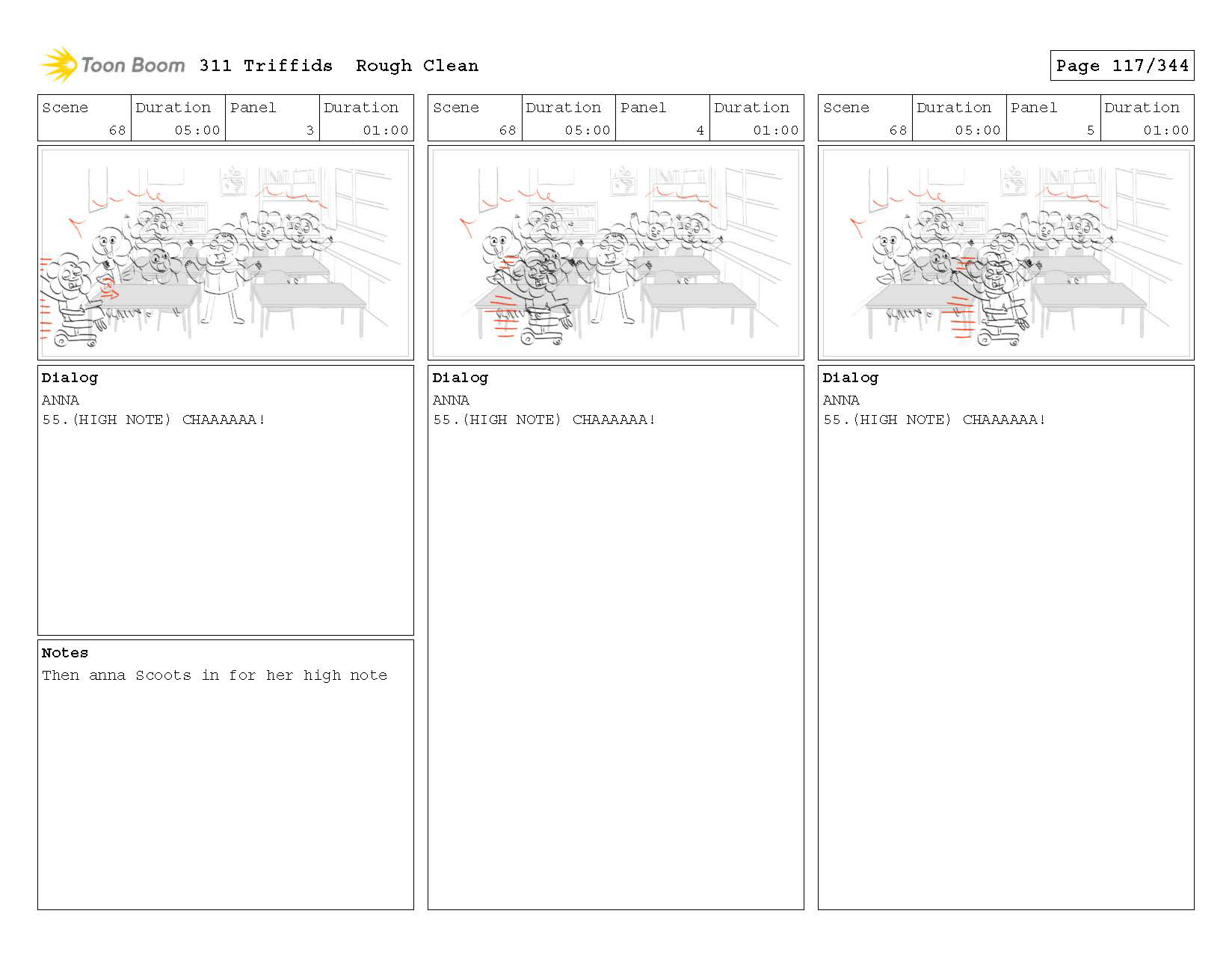 Toon Boom 311 Triffids Rough Clean

Page 117/344

| Scene | Duration | Panel | Duration |
|---|---|---|---|
| 68 | 05:00 | 3 | 01:00 |

Dialog
ANNA
55.(HIGH NOTE) CHAAAAAA!

Notes
Then anna Scoots in for her high note

| Scene | Duration | Panel | Duration |
|---|---|---|---|
| 68 | 05:00 | 4 | 01:00 |

Dialog
ANNA
55.(HIGH NOTE) CHAAAAAA!

| Scene | Duration | Panel | Duration |
|---|---|---|---|
| 68 | 05:00 | 5 | 01:00 |

Dialog
ANNA
55.(HIGH NOTE) CHAAAAAA!