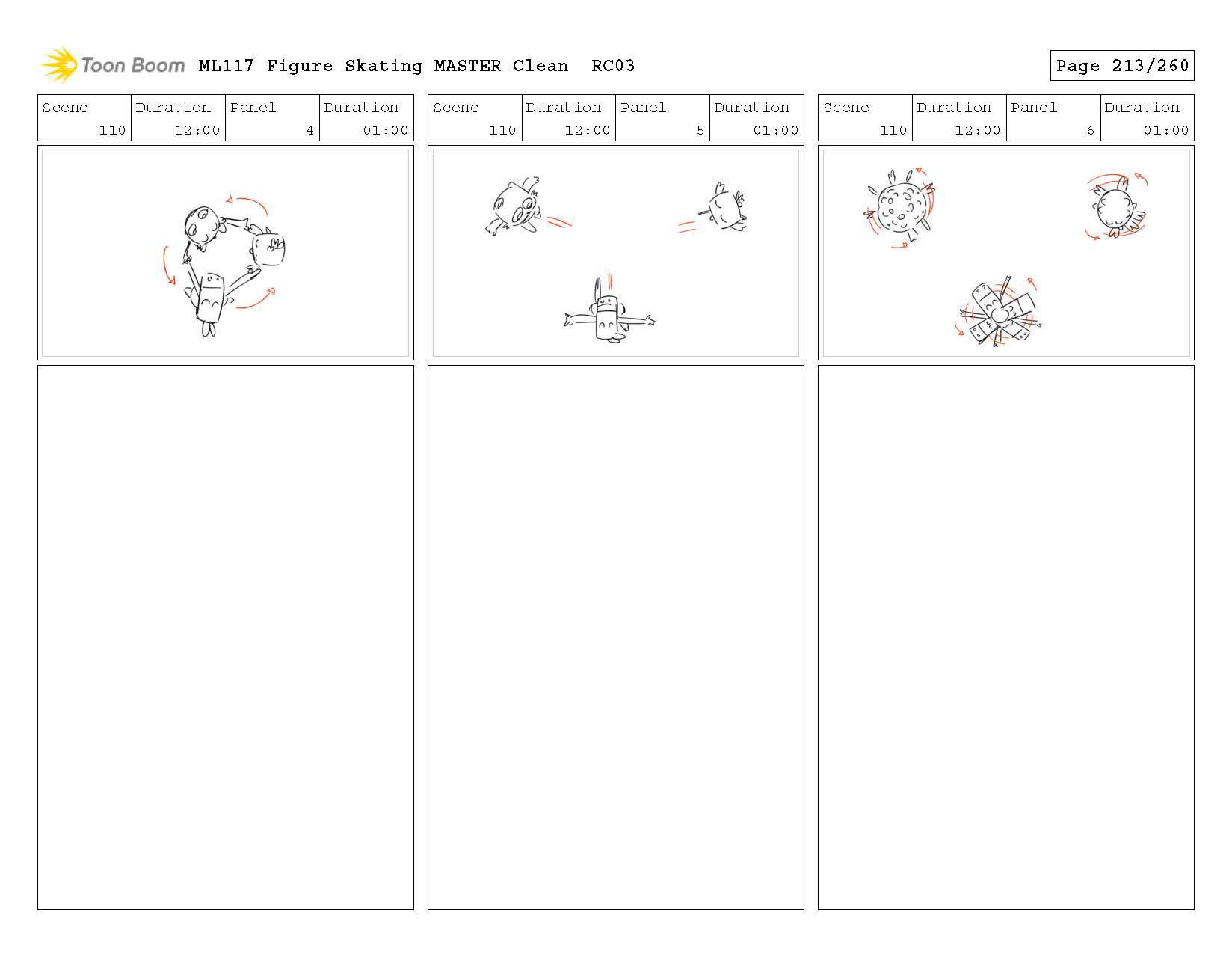 Toon Boom ML117 Figure Skating MASTER Clean RC03

Page 213/260

| Scene | Duration | Panel | Duration |
|---|---|---|---|
| 110 | 12:00 | 4 | 01:00 |

| Scene | Duration | Panel | Duration |
|---|---|---|---|
| 110 | 12:00 | 5 | 01:00 |

| Scene | Duration | Panel | Duration |
|---|---|---|---|
| 110 | 12:00 | 6 | 01:00 |