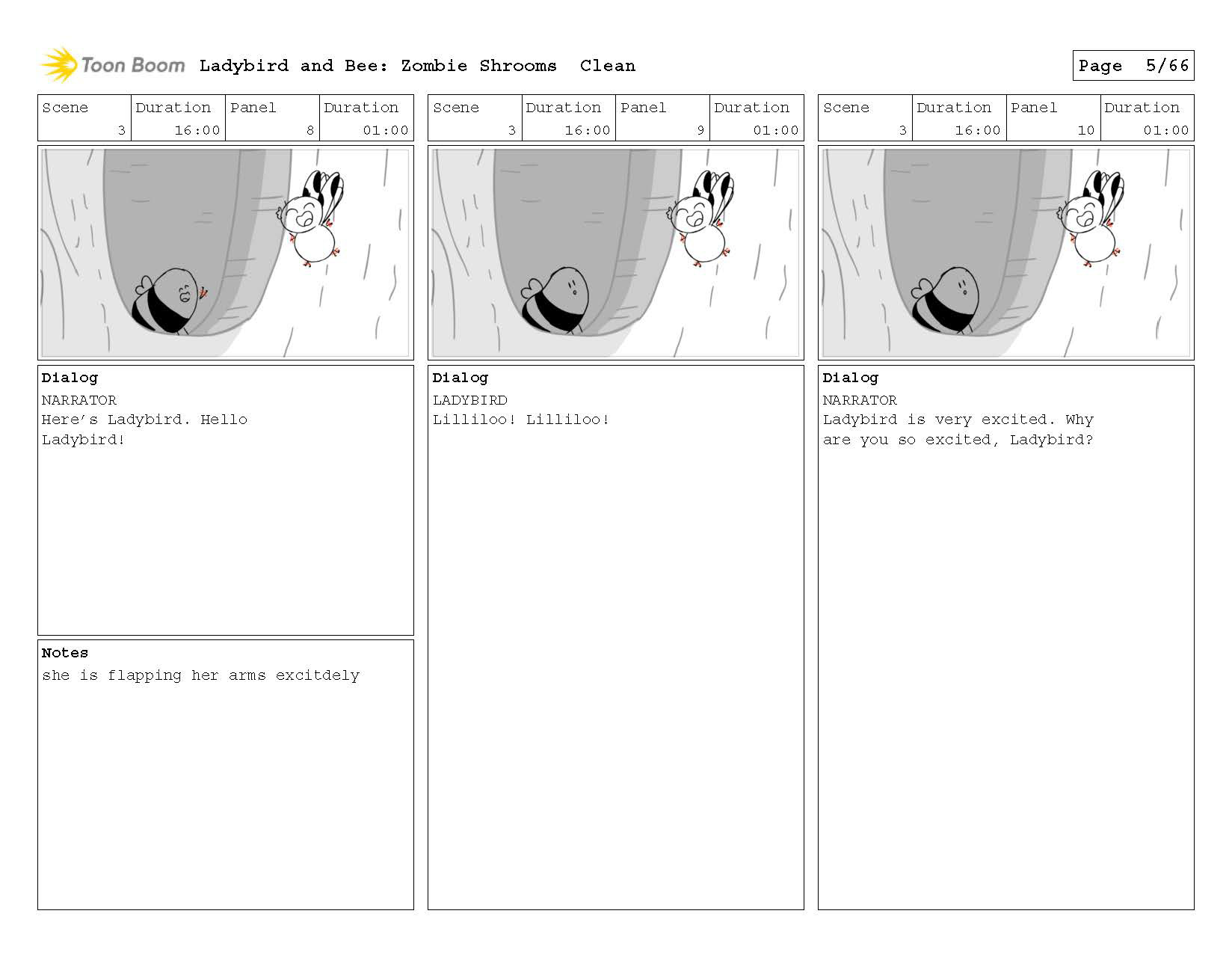 Toon Boom Ladybird and Bee: Zombie Shrooms Clean

Page 5/66

| Scene | Duration | Panel | Duration |
|---|---|---|---|
| 3 | 16:00 | 8 | 01:00 |

Dialog
NARRATOR
Here's Ladybird. Hello Ladybird!

Notes
she is flapping her arms excitdely

| Scene | Duration | Panel | Duration |
|---|---|---|---|
| 3 | 16:00 | 9 | 01:00 |

Dialog
LADYBIRD
Lilliloo! Lilliloo!

| Scene | Duration | Panel | Duration |
|---|---|---|---|
| 3 | 16:00 | 10 | 01:00 |

Dialog
NARRATOR
Ladybird is very excited. Why are you so excited, Ladybird?