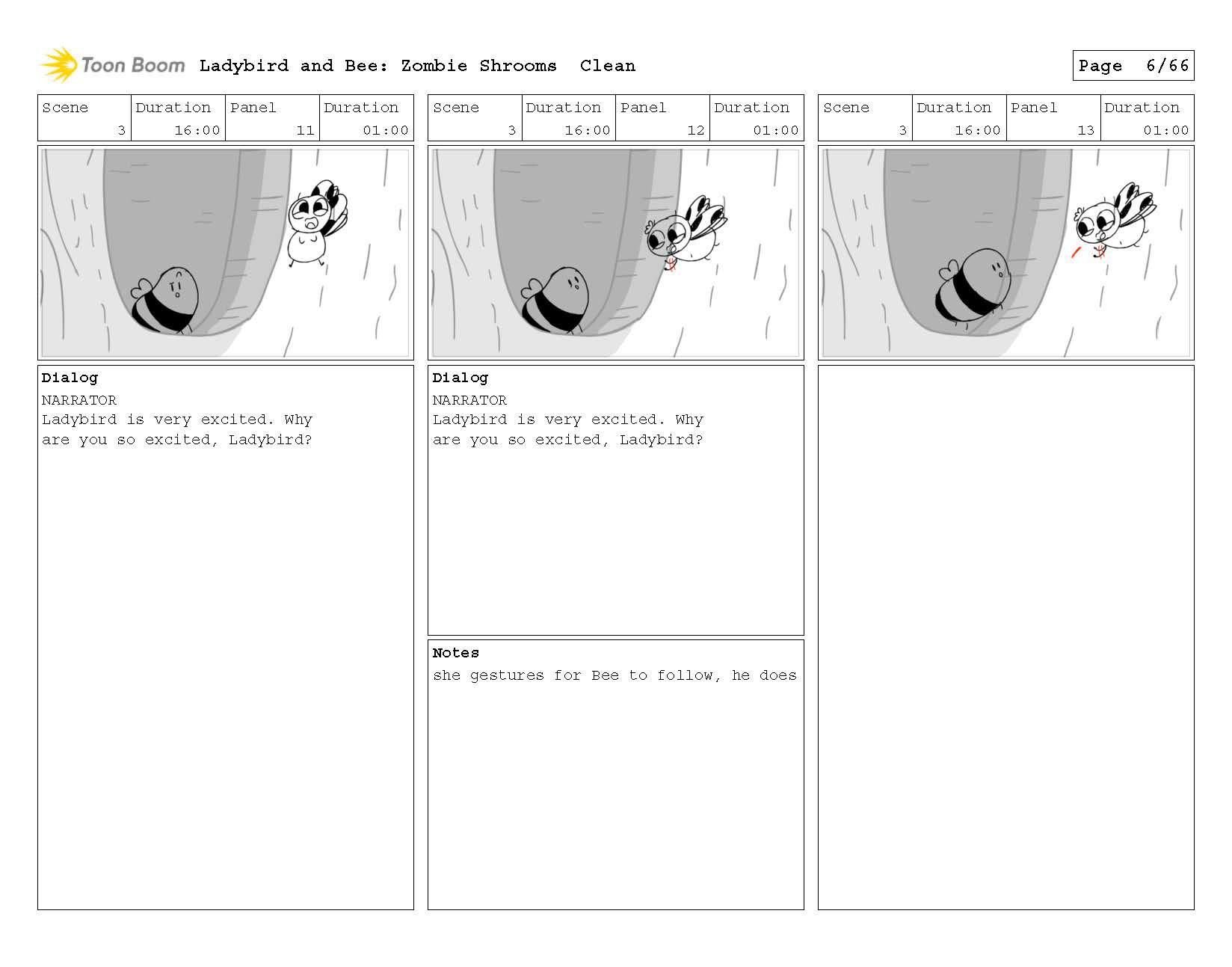 Toon Boom Ladybird and Bee: Zombie Shrooms Clean

Page 6/66

| Scene | Duration | Panel | Duration |
|---|---|---|---|
| 3 | 16:00 | 11 | 01:00 |

Dialog
NARRATOR
Ladybird is very excited. Why are you so excited, Ladybird?

| Scene | Duration | Panel | Duration |
|---|---|---|---|
| 3 | 16:00 | 12 | 01:00 |

Dialog
NARRATOR
Ladybird is very excited. Why are you so excited, Ladybird?

Notes
she gestures for Bee to follow, he does

| Scene | Duration | Panel | Duration |
|---|---|---|---|
| 3 | 16:00 | 13 | 01:00 |