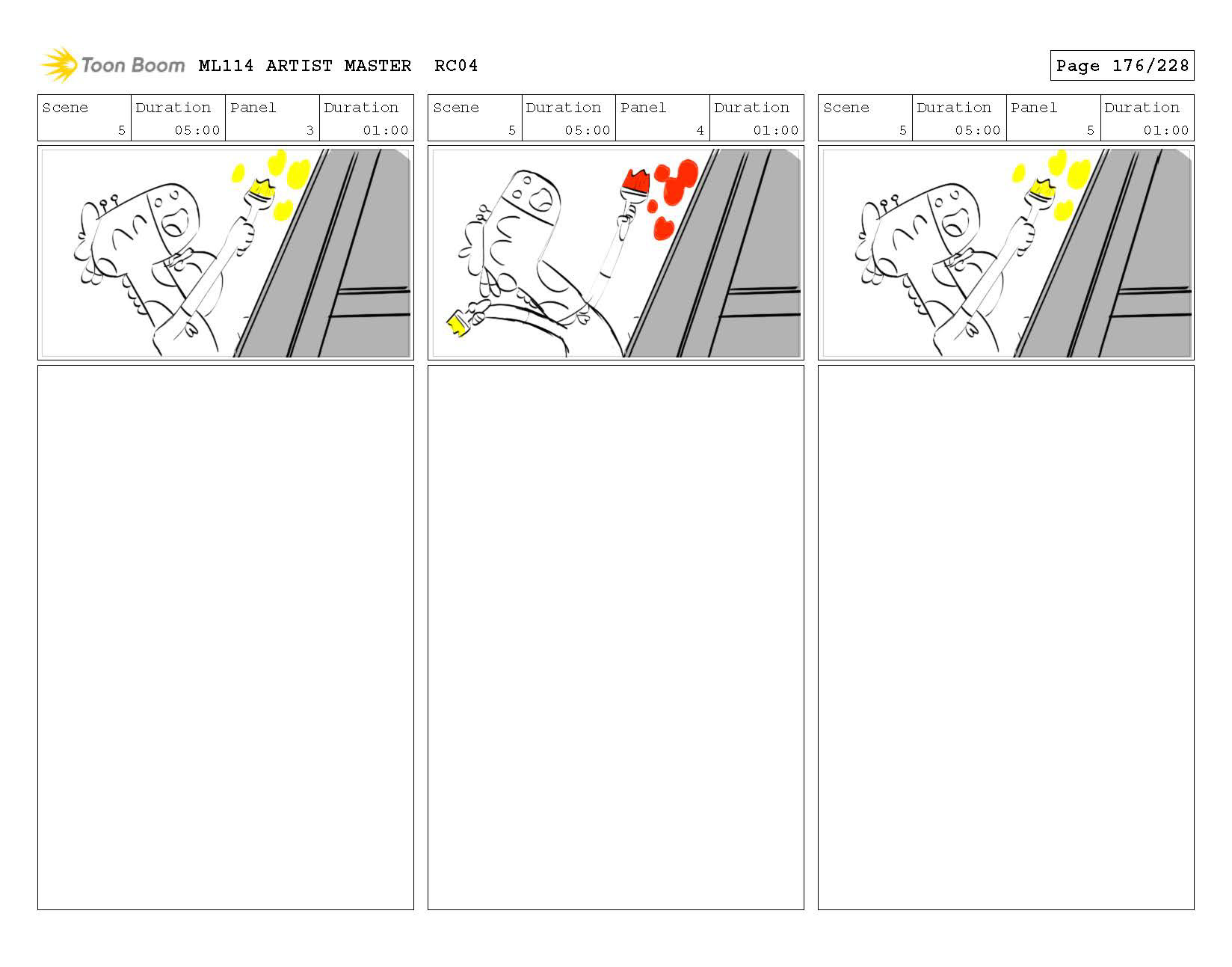 Toon Boom ML114 ARTIST MASTER RC04

Page 176/228

| Scene | Duration | Panel | Duration |
|---|---|---|---|
| 5 | 05:00 | 3 | 01:00 |

| Scene | Duration | Panel | Duration |
|---|---|---|---|
| 5 | 05:00 | 4 | 01:00 |

| Scene | Duration | Panel | Duration |
|---|---|---|---|
| 5 | 05:00 | 5 | 01:00 |