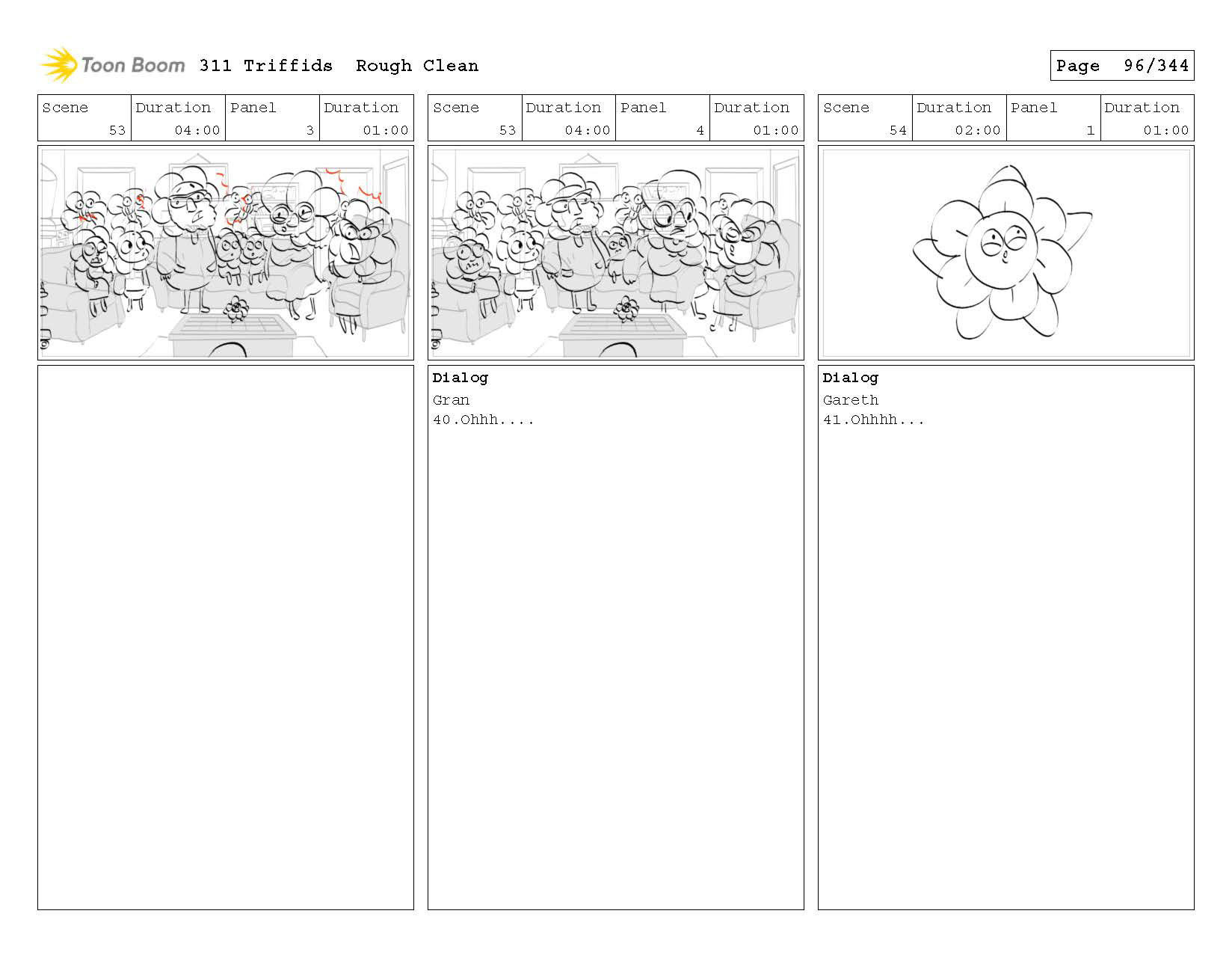 Toon Boom 311 Triffids Rough Clean

Page 96/344

| Scene | Duration | Panel | Duration |
|---|---|---|---|
| 53 | 04:00 | 3 | 01:00 |

| Scene | Duration | Panel | Duration |
|---|---|---|---|
| 53 | 04:00 | 4 | 01:00 |

Dialog
Gran
40.Ohhh....

| Scene | Duration | Panel | Duration |
|---|---|---|---|
| 54 | 02:00 | 1 | 01:00 |

Dialog
Gareth
41.Ohhhh...