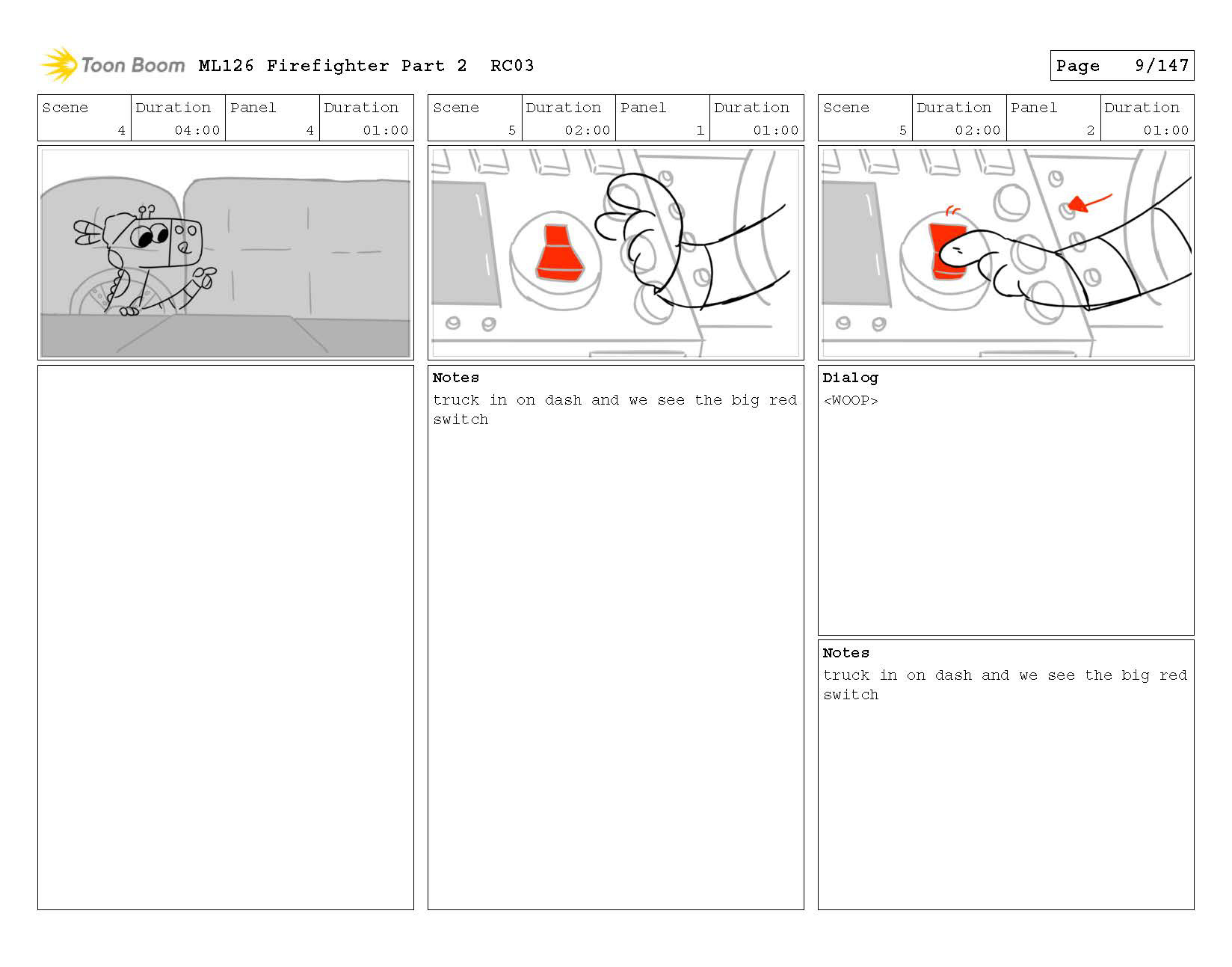 Toon Boom ML126 Firefighter Part 2 RC03

Page 9/147

| Scene | Duration | Panel | Duration |
|---|---|---|---|
| 4 | 04:00 | 4 | 01:00 |

| Scene | Duration | Panel | Duration |
|---|---|---|---|
| 5 | 02:00 | 1 | 01:00 |

Notes
truck in on dash and we see the big red switch

| Scene | Duration | Panel | Duration |
|---|---|---|---|
| 5 | 02:00 | 2 | 01:00 |

Dialog
<WOOP>

Notes
truck in on dash and we see the big red switch