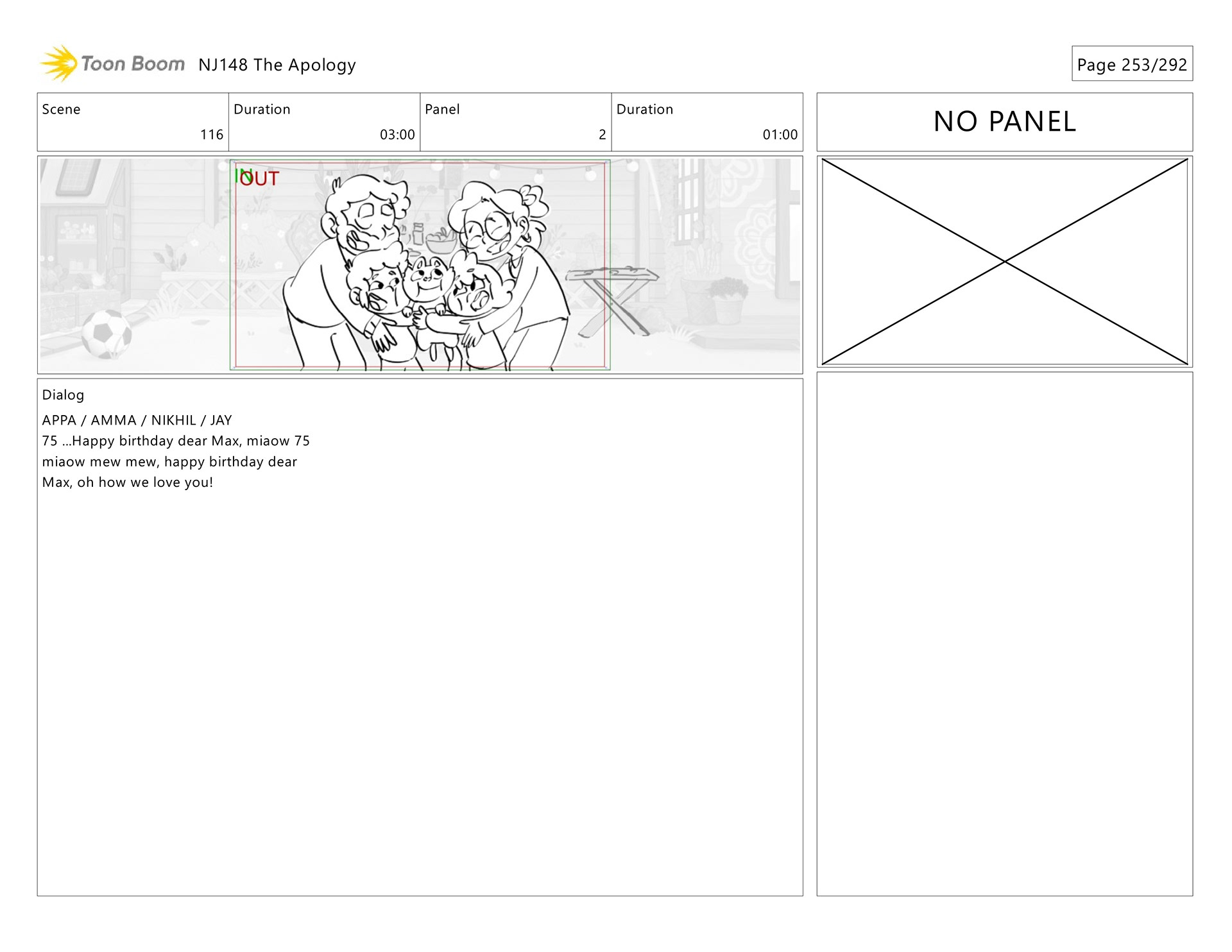 Toon Boom NJ148 The Apology

Page 253/292

| Scene | Duration | Panel | Duration |
|---|---|---|---|
| 116 | 03:00 | 2 | 01:00 |

NO PANEL

IN
OUT

Dialog
APPA / AMMA / NIKHIL / JAY
75 ...Happy birthday dear Max, miaow 75 miaow mew mew, happy birthday dear Max, oh how we love you!