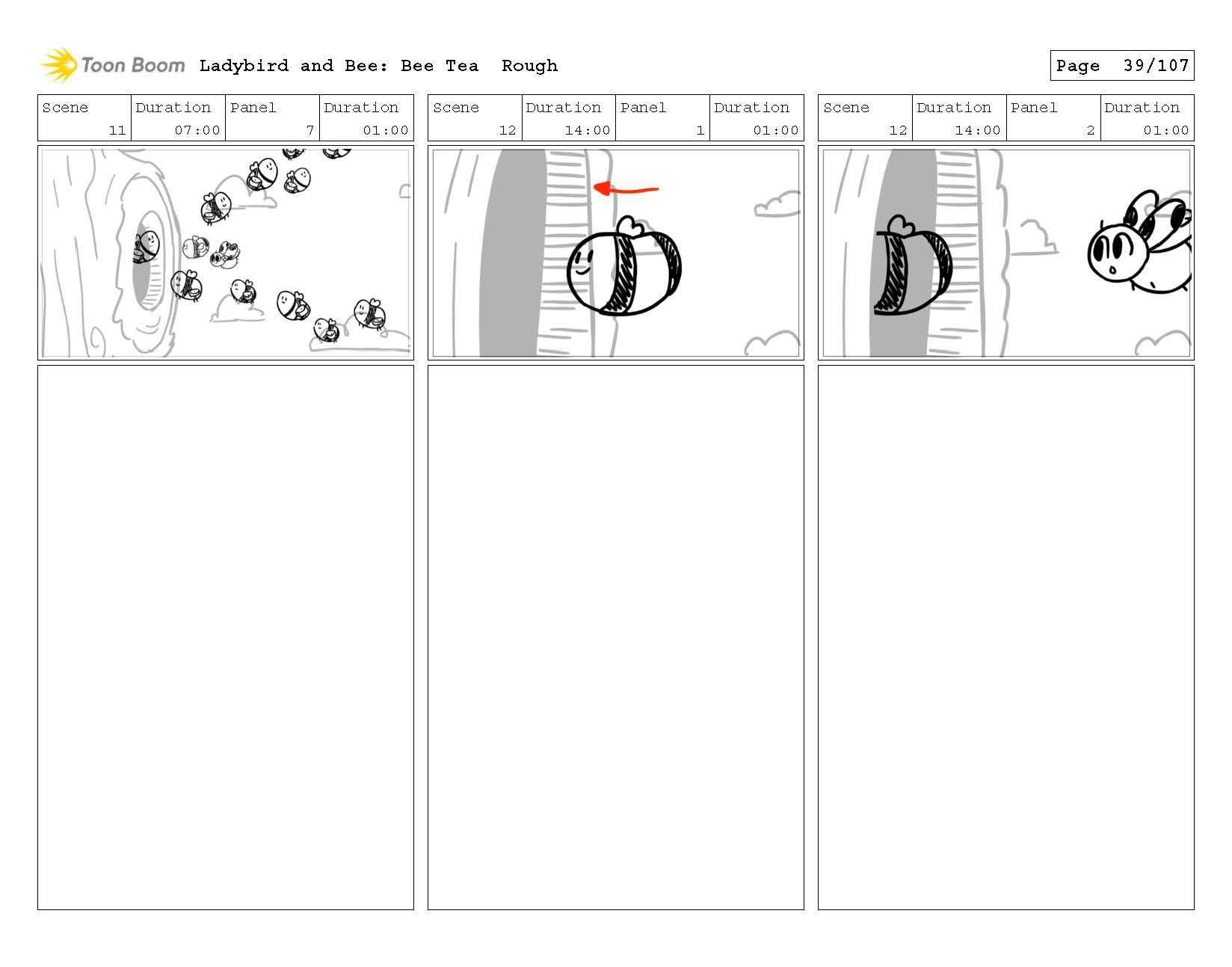 Toon Boom Ladybird and Bee: Bee Tea Rough

Page 39/107

| Scene | Duration | Panel | Duration |
|---|---|---|---|
| 11 | 07:00 | 7 | 01:00 |

| Scene | Duration | Panel | Duration |
|---|---|---|---|
| 12 | 14:00 | 1 | 01:00 |

| Scene | Duration | Panel | Duration |
|---|---|---|---|
| 12 | 14:00 | 2 | 01:00 |