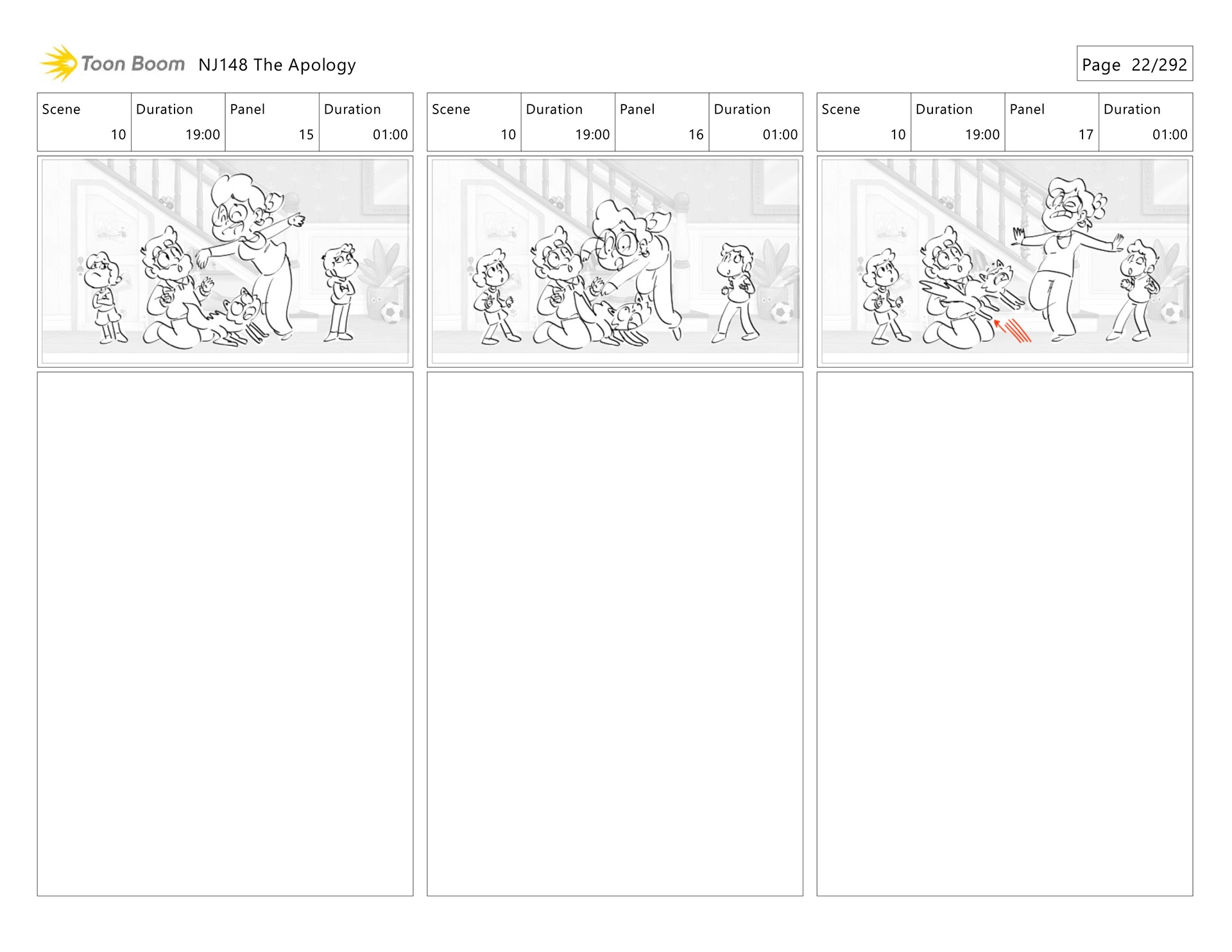 Toon Boom NJ148 The Apology

Page 22/292

| Scene | Duration | Panel | Duration |
|---|---|---|---|
| 10 | 19:00 | 15 | 01:00 |

| Scene | Duration | Panel | Duration |
|---|---|---|---|
| 10 | 19:00 | 16 | 01:00 |

| Scene | Duration | Panel | Duration |
|---|---|---|---|
| 10 | 19:00 | 17 | 01:00 |