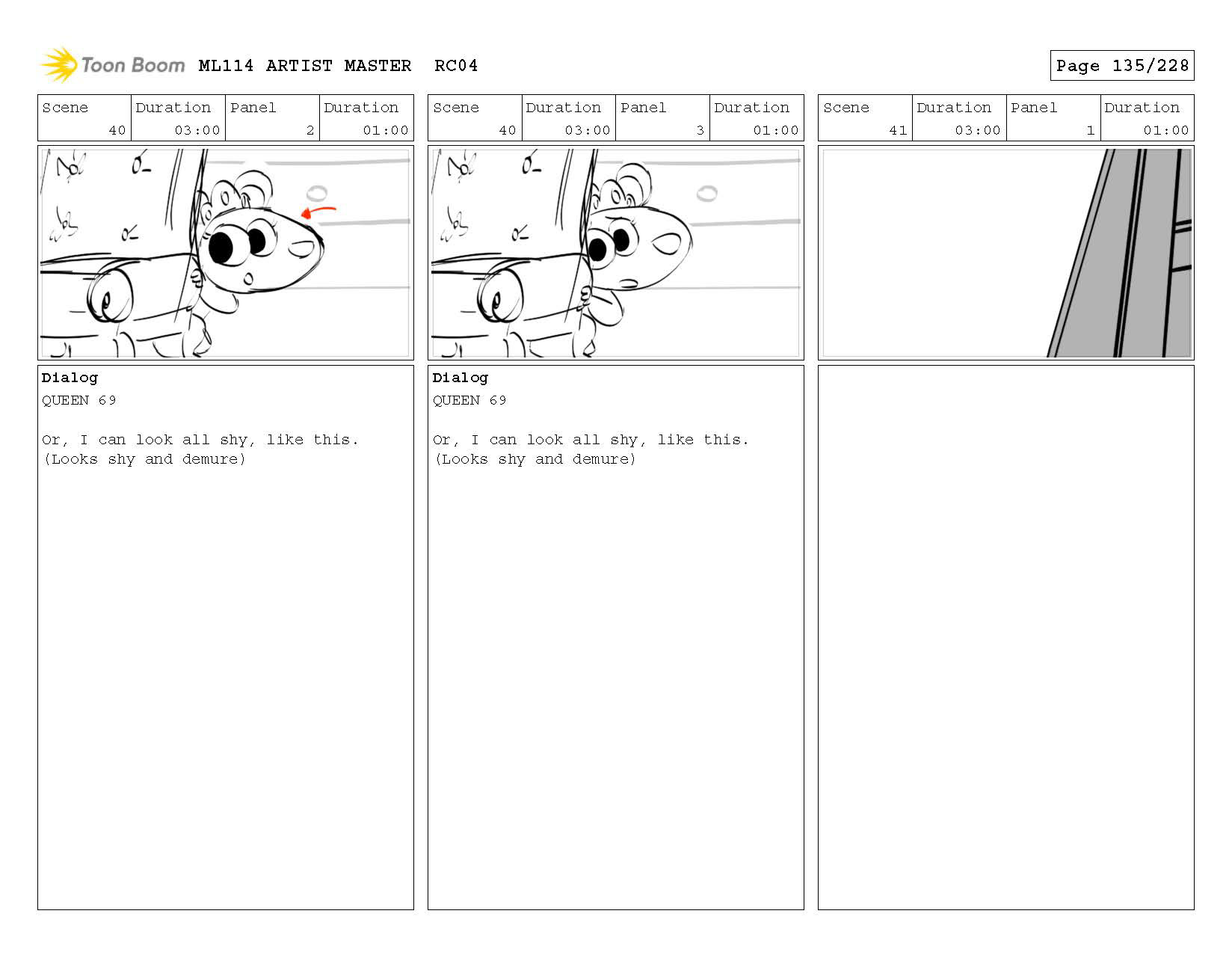 Toon Boom ML114 ARTIST MASTER RC04

Page 135/228

| Scene | Duration | Panel | Duration |
|---|---|---|---|
| 40 | 03:00 | 2 | 01:00 |

Dialog
QUEEN 69

Or, I can look all shy, like this.
(Looks shy and demure)

| Scene | Duration | Panel | Duration |
|---|---|---|---|
| 40 | 03:00 | 3 | 01:00 |

Dialog
QUEEN 69

Or, I can look all shy, like this.
(Looks shy and demure)

| Scene | Duration | Panel | Duration |
|---|---|---|---|
| 41 | 03:00 | 1 | 01:00 |