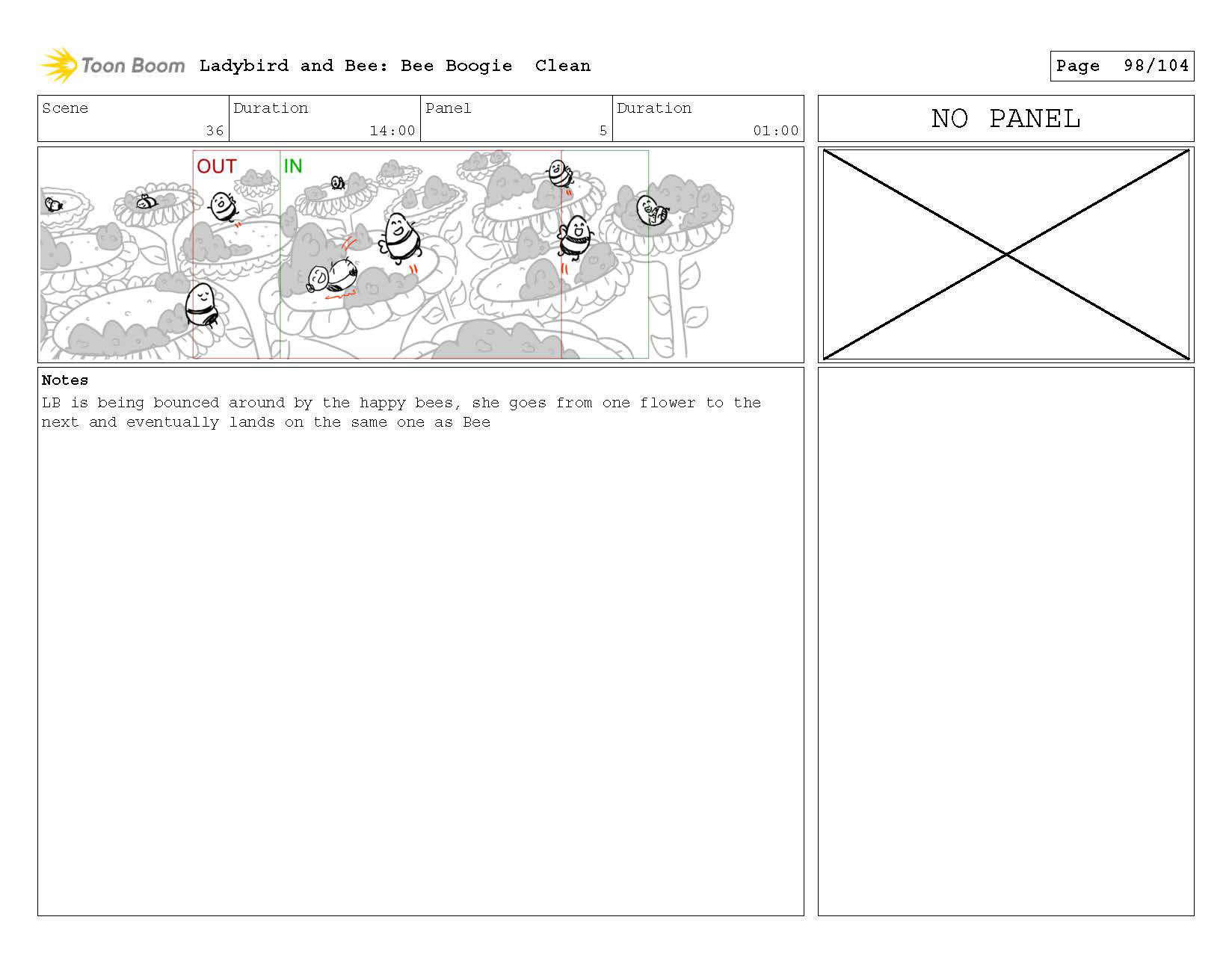 Toon Boom Ladybird and Bee: Bee Boogie Clean

Page 98/104

| Scene | Duration | Panel | Duration |
|---|---|---|---|
| 36 | 14:00 | 5 | 01:00 |

NO PANEL

OUT IN

Notes
LB is being bounced around by the happy bees, she goes from one flower to the next and eventually lands on the same one as Bee