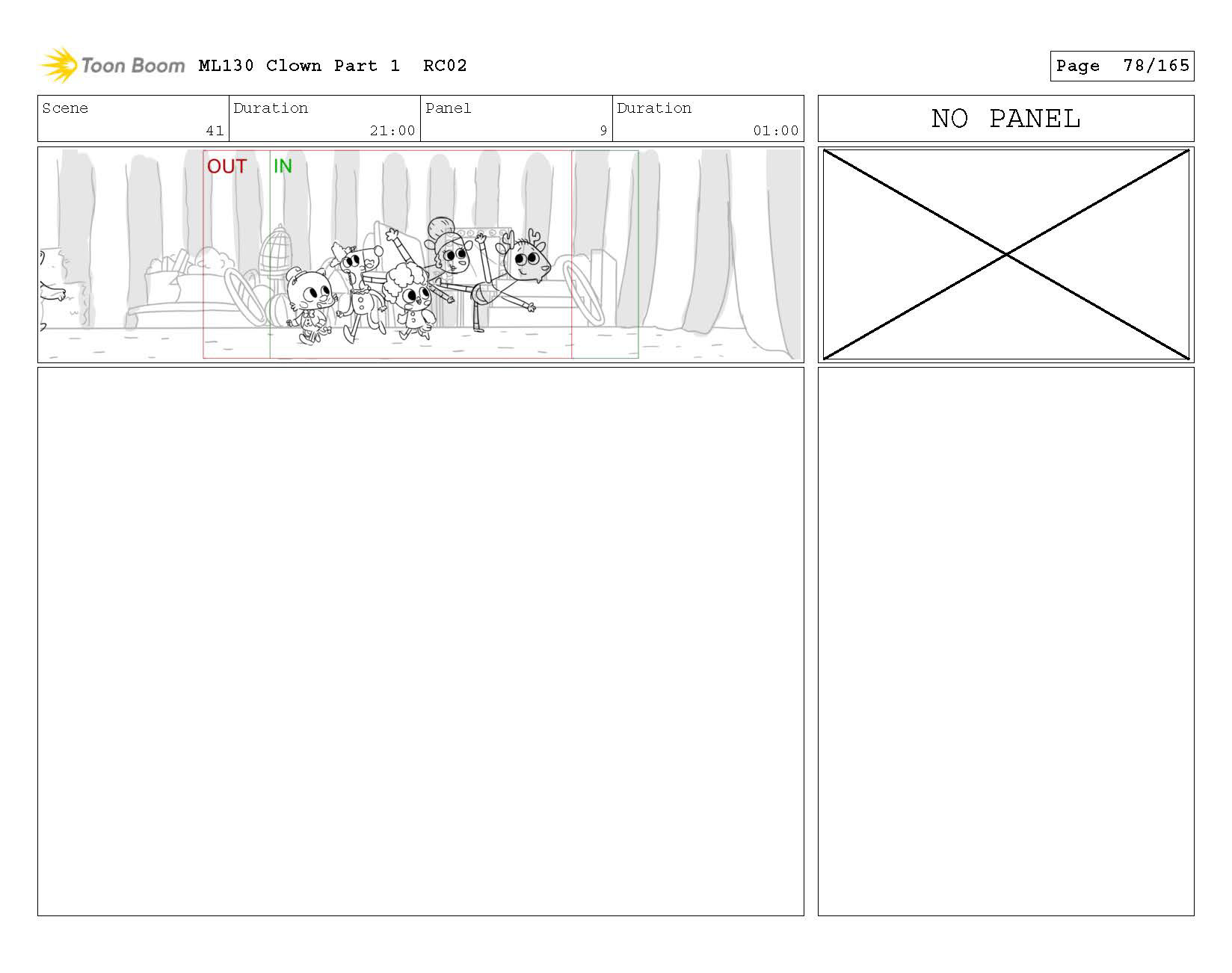 Toon Boom ML130 Clown Part 1 RC02

Page 78/165

| Scene | Duration | Panel | Duration |
|---|---|---|---|
| 41 | 21:00 | 9 | 01:00 |

NO PANEL

OUT IN