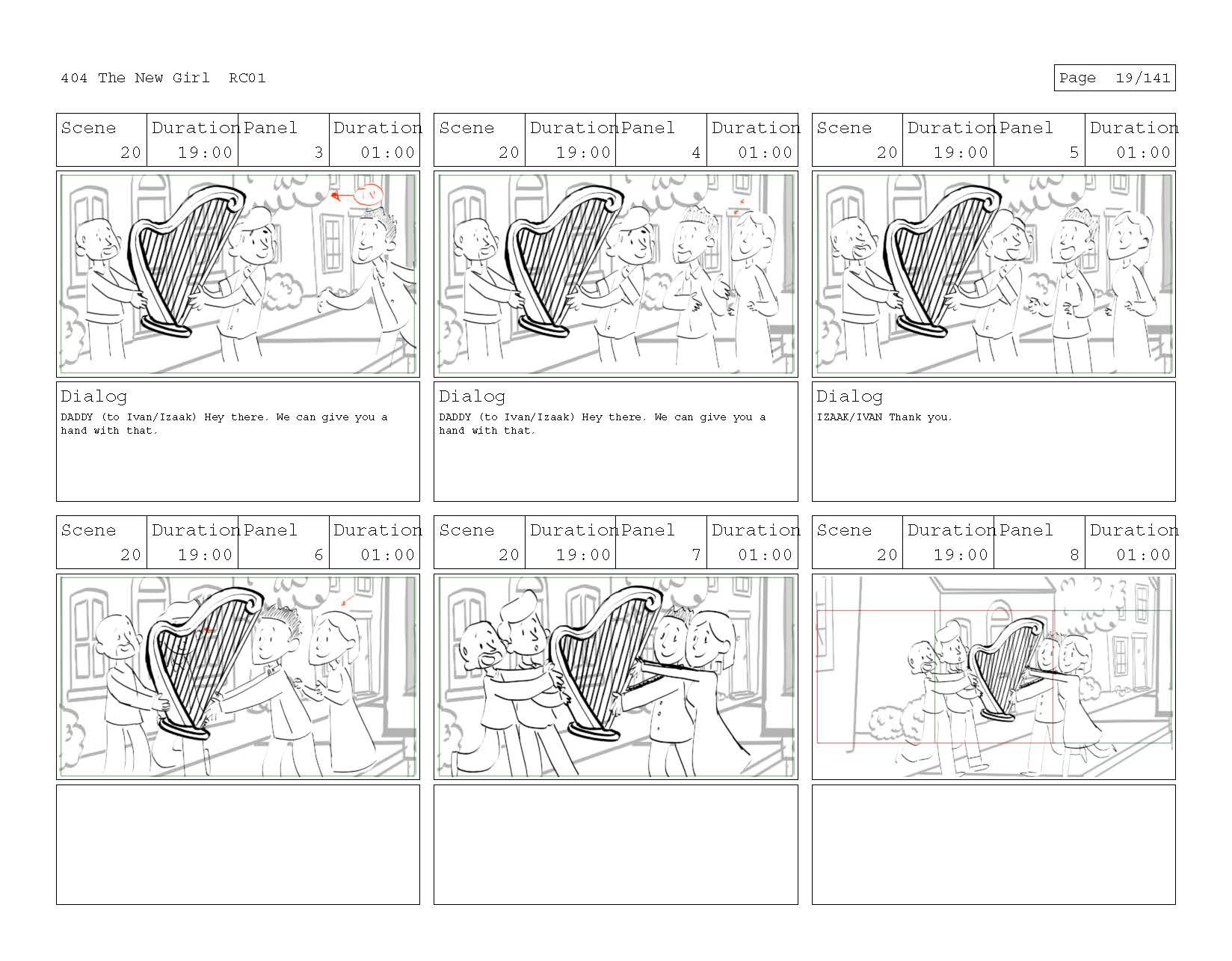 404 The New Girl RC01

Page 19/141

| Scene | Duration | Panel | Duration |
|---|---|---|---|
| 20 | 19:00 | 3 | 01:00 |

IN

Dialog
DADDY (to Ivan/Izaak) Hey there. We can give you a hand with that.

| Scene | Duration | Panel | Duration |
|---|---|---|---|
| 20 | 19:00 | 4 | 01:00 |

Dialog
DADDY (to Ivan/Izaak) Hey there. We can give you a hand with that.

| Scene | Duration | Panel | Duration |
|---|---|---|---|
| 20 | 19:00 | 5 | 01:00 |

Dialog
IZAAK/IVAN Thank you.

| Scene | Duration | Panel | Duration |
|---|---|---|---|
| 20 | 19:00 | 6 | 01:00 |

| Scene | Duration | Panel | Duration |
|---|---|---|---|
| 20 | 19:00 | 7 | 01:00 |

| Scene | Duration | Panel | Duration |
|---|---|---|---|
| 20 | 19:00 | 8 | 01:00 |