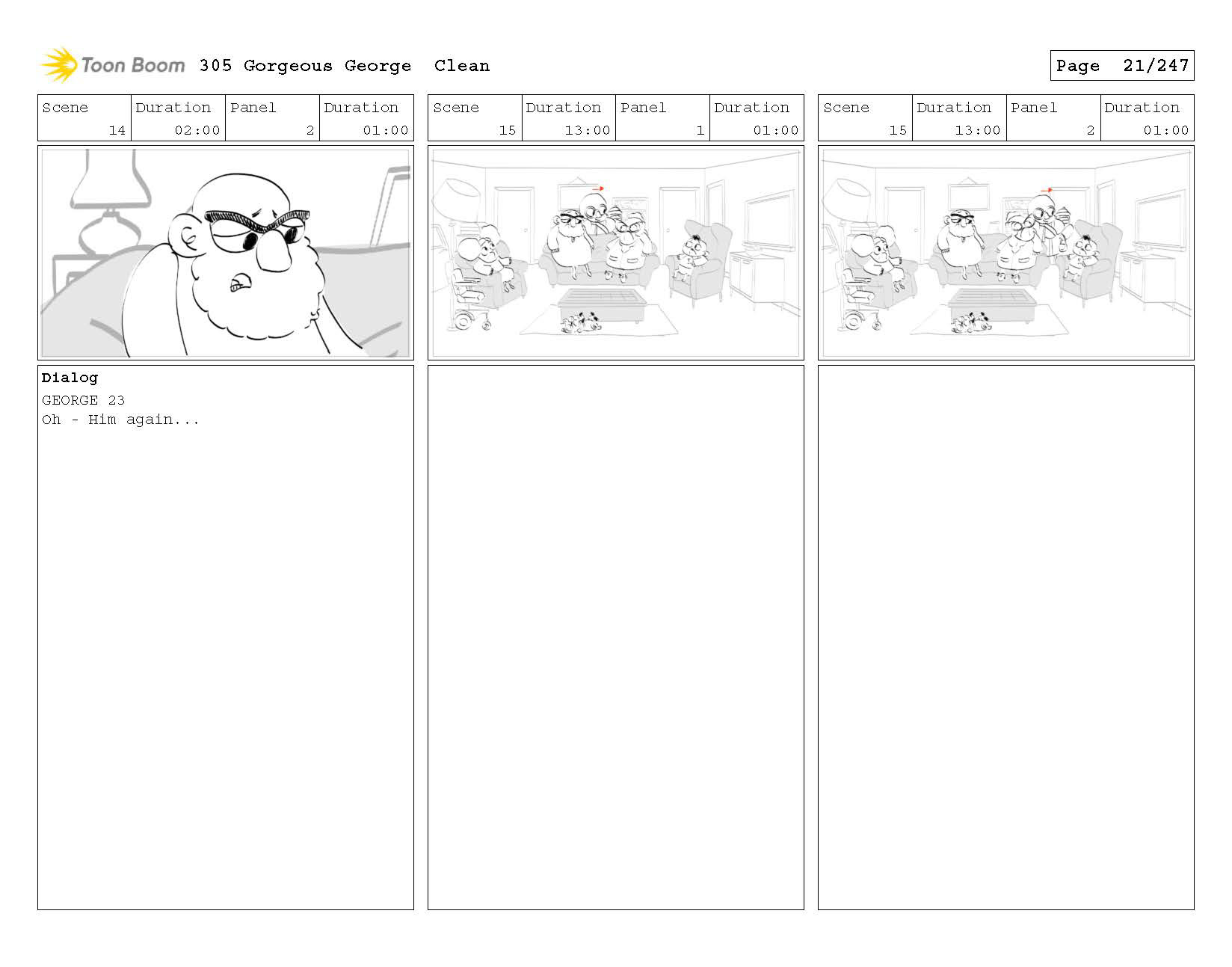 Toon Boom 305 Gorgeous George Clean

Page 21/247

| Scene | Duration | Panel | Duration |
|---|---|---|---|
| 14 | 02:00 | 2 | 01:00 |

Dialog
GEORGE 23
Oh - Him again...

| Scene | Duration | Panel | Duration |
|---|---|---|---|
| 15 | 13:00 | 1 | 01:00 |

| Scene | Duration | Panel | Duration |
|---|---|---|---|
| 15 | 13:00 | 2 | 01:00 |