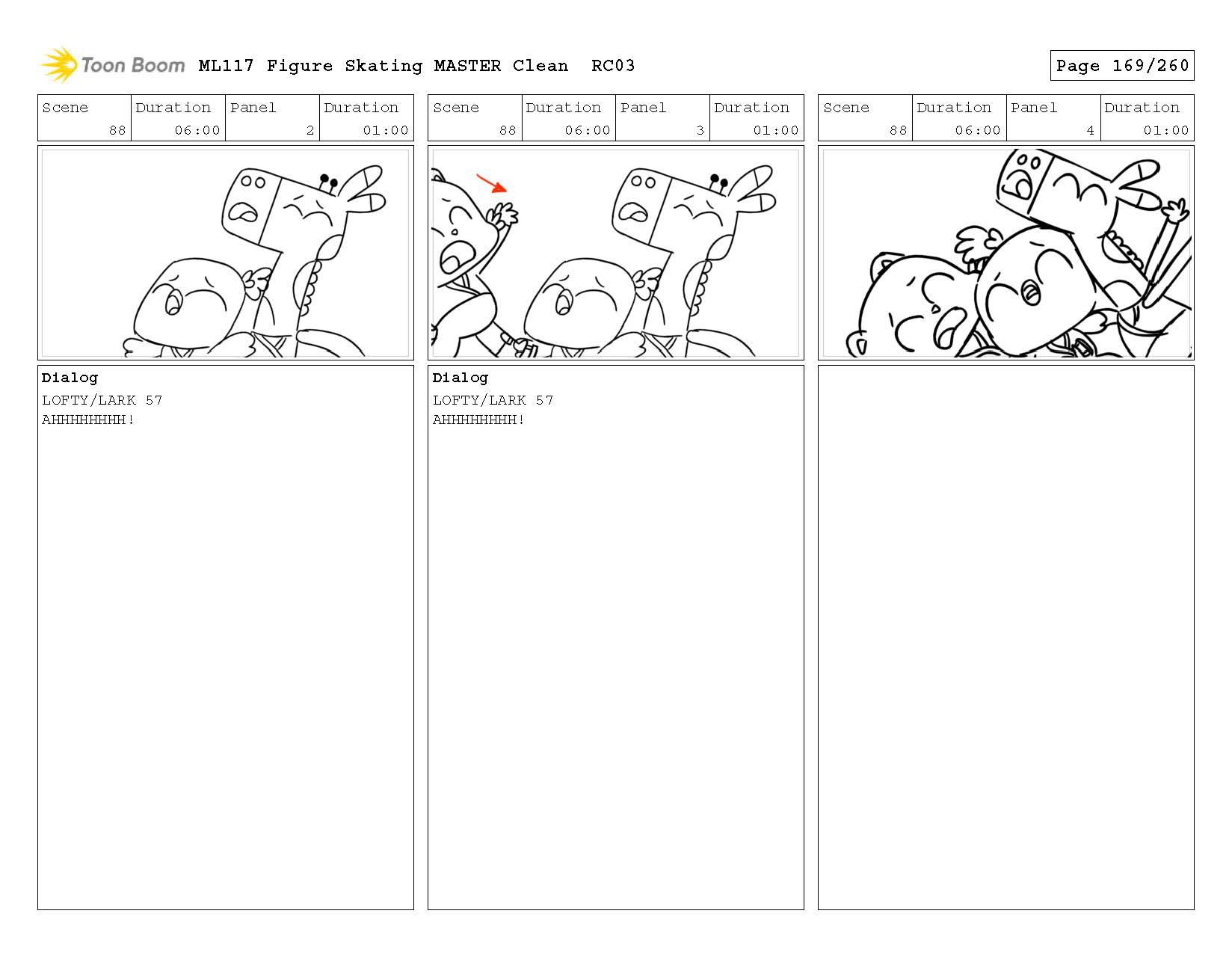 Toon Boom ML117 Figure Skating MASTER Clean RC03

Page 169/260

| Scene | Duration | Panel | Duration |
|---|---|---|---|
| 88 | 06:00 | 2 | 01:00 |

Dialog
LOFTY/LARK 57
AHHHHHHHH!

| Scene | Duration | Panel | Duration |
|---|---|---|---|
| 88 | 06:00 | 3 | 01:00 |

Dialog
LOFTY/LARK 57
AHHHHHHHH!

| Scene | Duration | Panel | Duration |
|---|---|---|---|
| 88 | 06:00 | 4 | 01:00 |