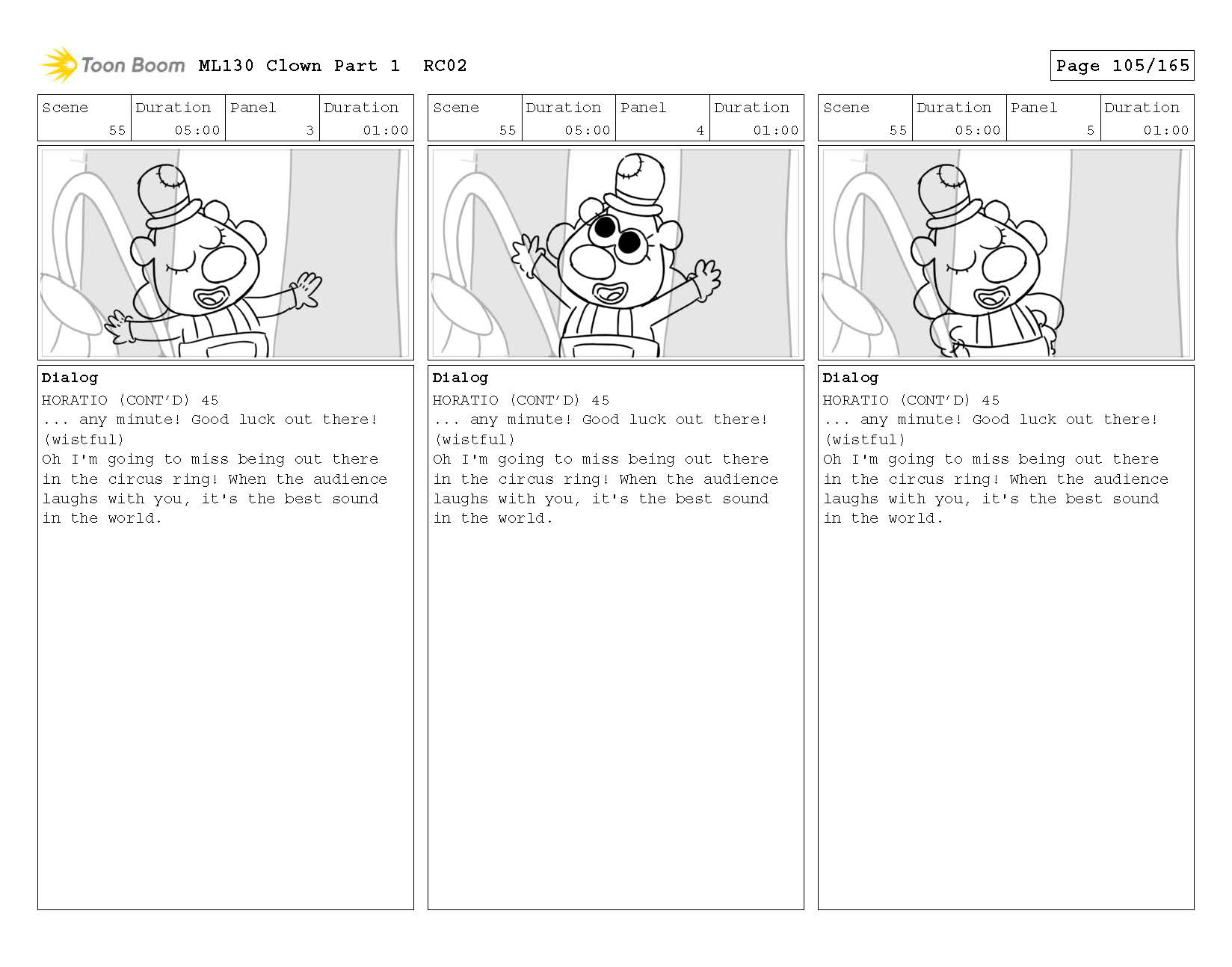 Toon Boom ML130 Clown Part 1 RC02

Page 105/165

| Scene | Duration | Panel | Duration |
|---|---|---|---|
| 55 | 05:00 | 3 | 01:00 |

Dialog
HORATIO (CONT'D) 45
... any minute! Good luck out there!
(wistful)
Oh I'm going to miss being out there in the circus ring! When the audience laughs with you, it's the best sound in the world.

| Scene | Duration | Panel | Duration |
|---|---|---|---|
| 55 | 05:00 | 4 | 01:00 |

Dialog
HORATIO (CONT'D) 45
... any minute! Good luck out there!
(wistful)
Oh I'm going to miss being out there in the circus ring! When the audience laughs with you, it's the best sound in the world.

| Scene | Duration | Panel | Duration |
|---|---|---|---|
| 55 | 05:00 | 5 | 01:00 |

Dialog
HORATIO (CONT'D) 45
... any minute! Good luck out there!
(wistful)
Oh I'm going to miss being out there in the circus ring! When the audience laughs with you, it's the best sound in the world.