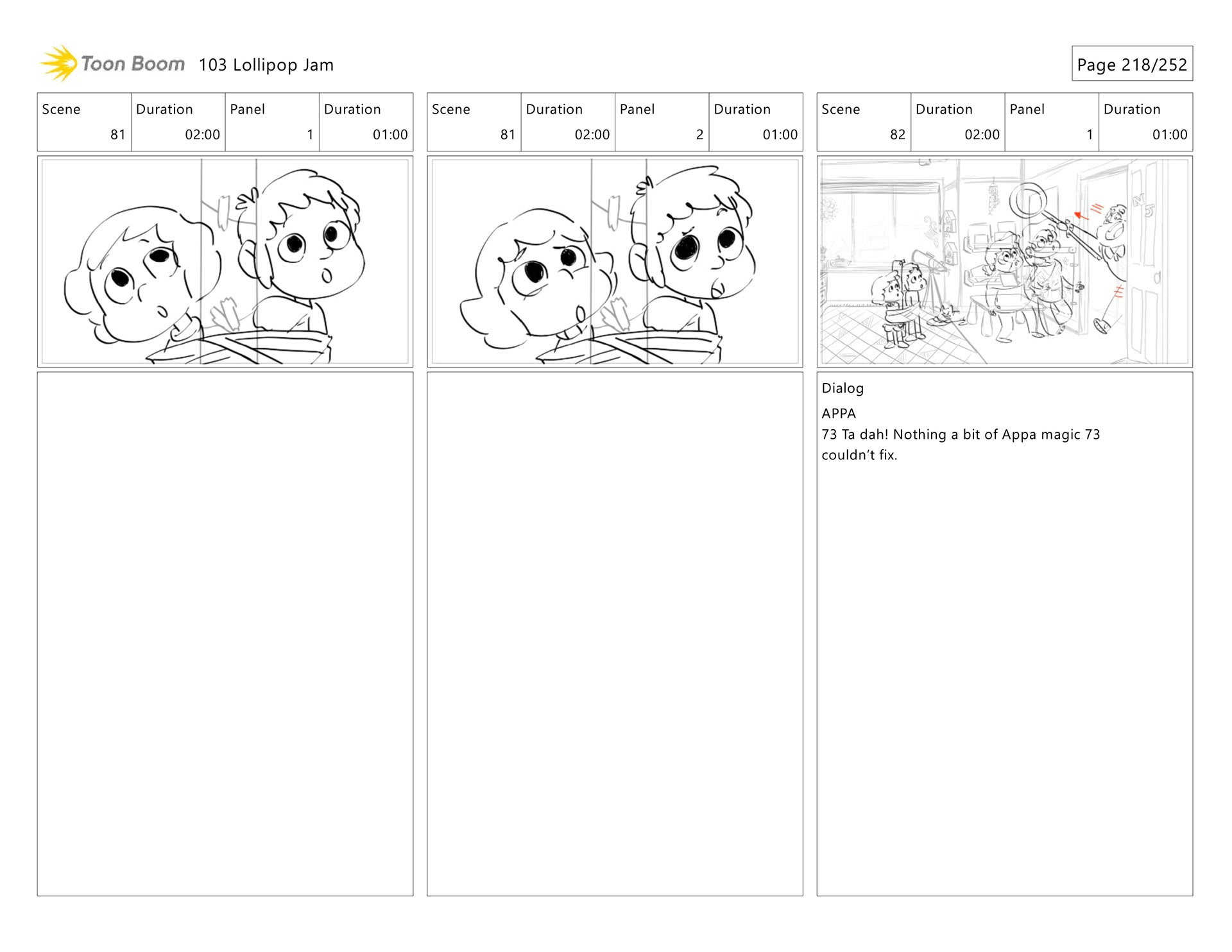 Toon Boom 103 Lollipop Jam

Page 218/252

| Scene | Duration | Panel | Duration |
|---|---|---|---|
| 81 | 02:00 | 1 | 01:00 |

| Scene | Duration | Panel | Duration |
|---|---|---|---|
| 81 | 02:00 | 2 | 01:00 |

| Scene | Duration | Panel | Duration |
|---|---|---|---|
| 82 | 02:00 | 1 | 01:00 |

Dialog

APPA

73 Ta dah! Nothing a bit of Appa magic 73 couldn't fix.