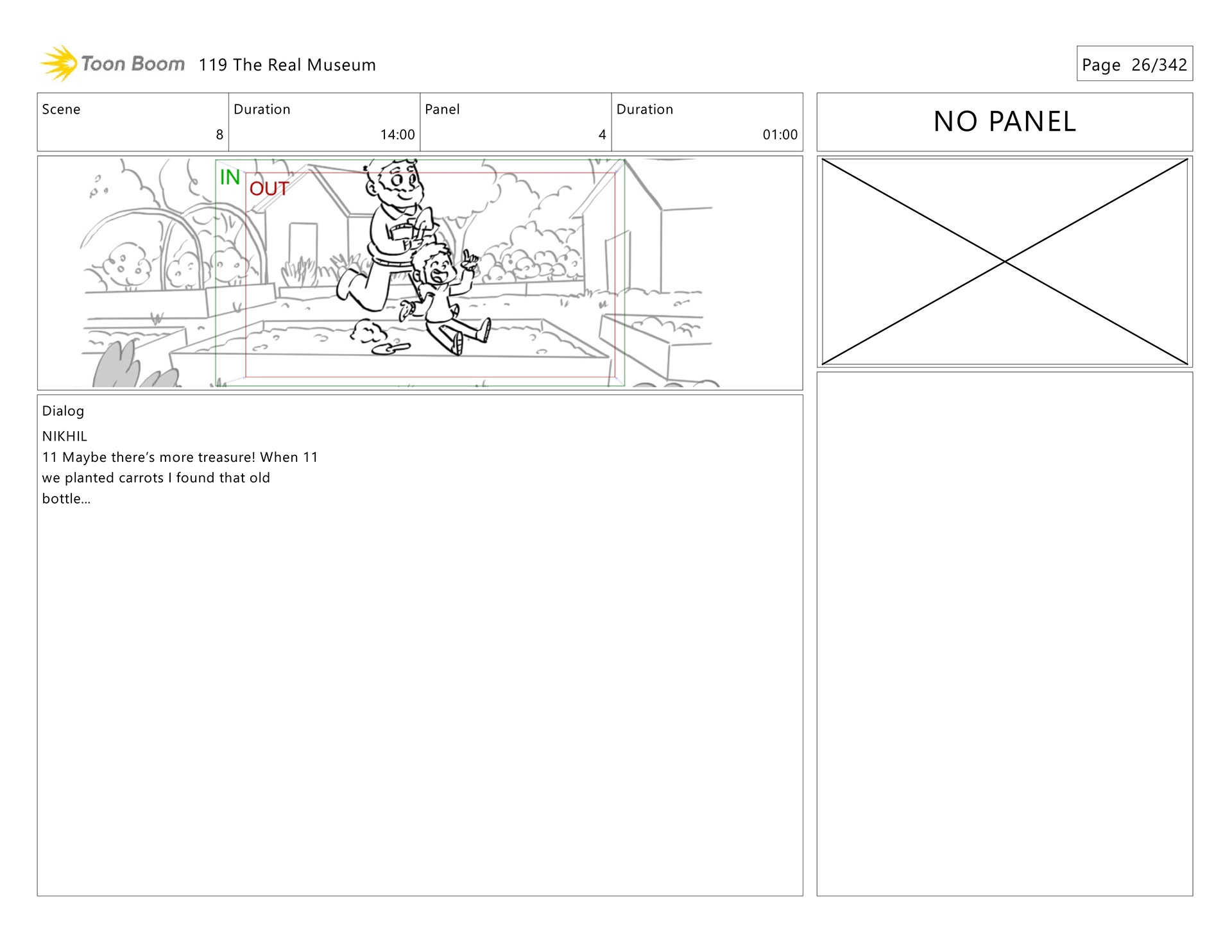 Toon Boom 119 The Real Museum

Page 26/342

| Scene | Duration | Panel | Duration |
|---|---|---|---|
| 8 | 14:00 | 4 | 01:00 |

NO PANEL

IN
OUT

Dialog
NIKHIL
11 Maybe there's more treasure! When 11 we planted carrots I found that old bottle...