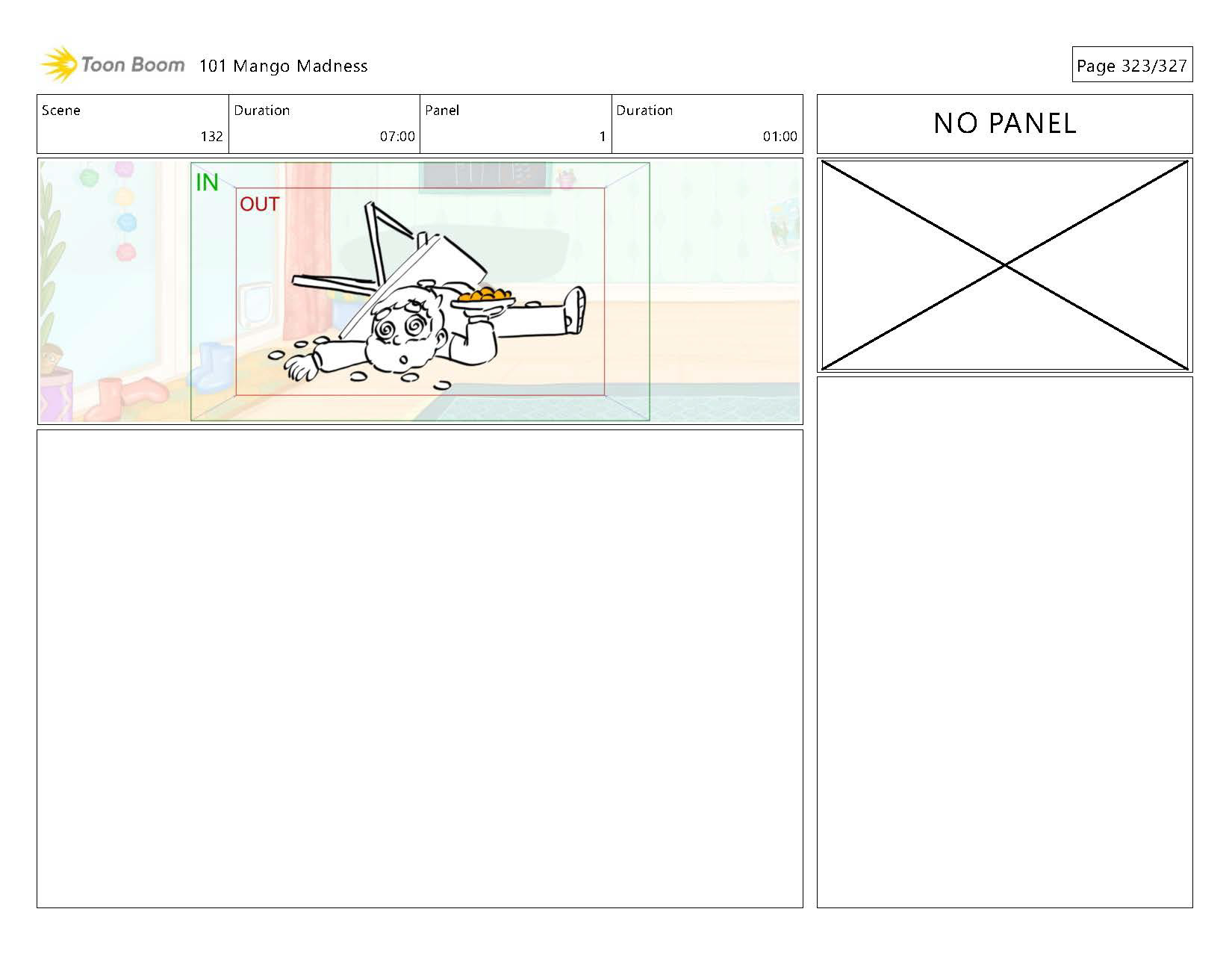 Toon Boom 101 Mango Madness

Page 323/327

| Scene | Duration | Panel | Duration |
|---|---|---|---|
| 132 | 07:00 | 1 | 01:00 |

NO PANEL

IN

OUT