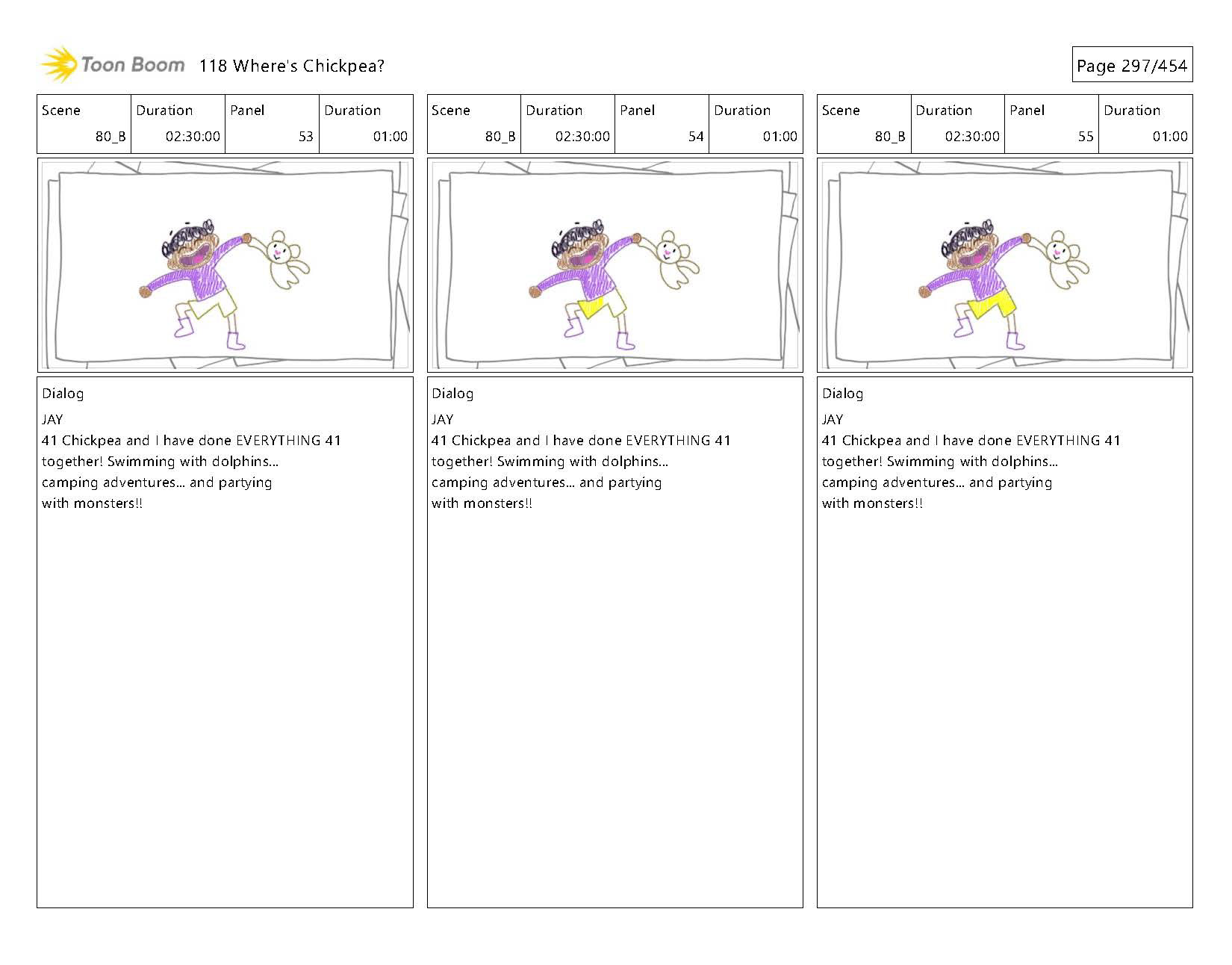 Toon Boom 118 Where's Chickpea?

Page 297/454

| Scene | Duration | Panel | Duration |
|---|---|---|---|
| 80_B | 02:30:00 | 53 | 01:00 |

Dialog
JAY
41 Chickpea and I have done EVERYTHING 41 together! Swimming with dolphins... camping adventures... and partying with monsters!!

| Scene | Duration | Panel | Duration |
|---|---|---|---|
| 80_B | 02:30:00 | 54 | 01:00 |

Dialog
JAY
41 Chickpea and I have done EVERYTHING 41 together! Swimming with dolphins... camping adventures... and partying with monsters!!

| Scene | Duration | Panel | Duration |
|---|---|---|---|
| 80_B | 02:30:00 | 55 | 01:00 |

Dialog
JAY
41 Chickpea and I have done EVERYTHING 41 together! Swimming with dolphins... camping adventures... and partying with monsters!!