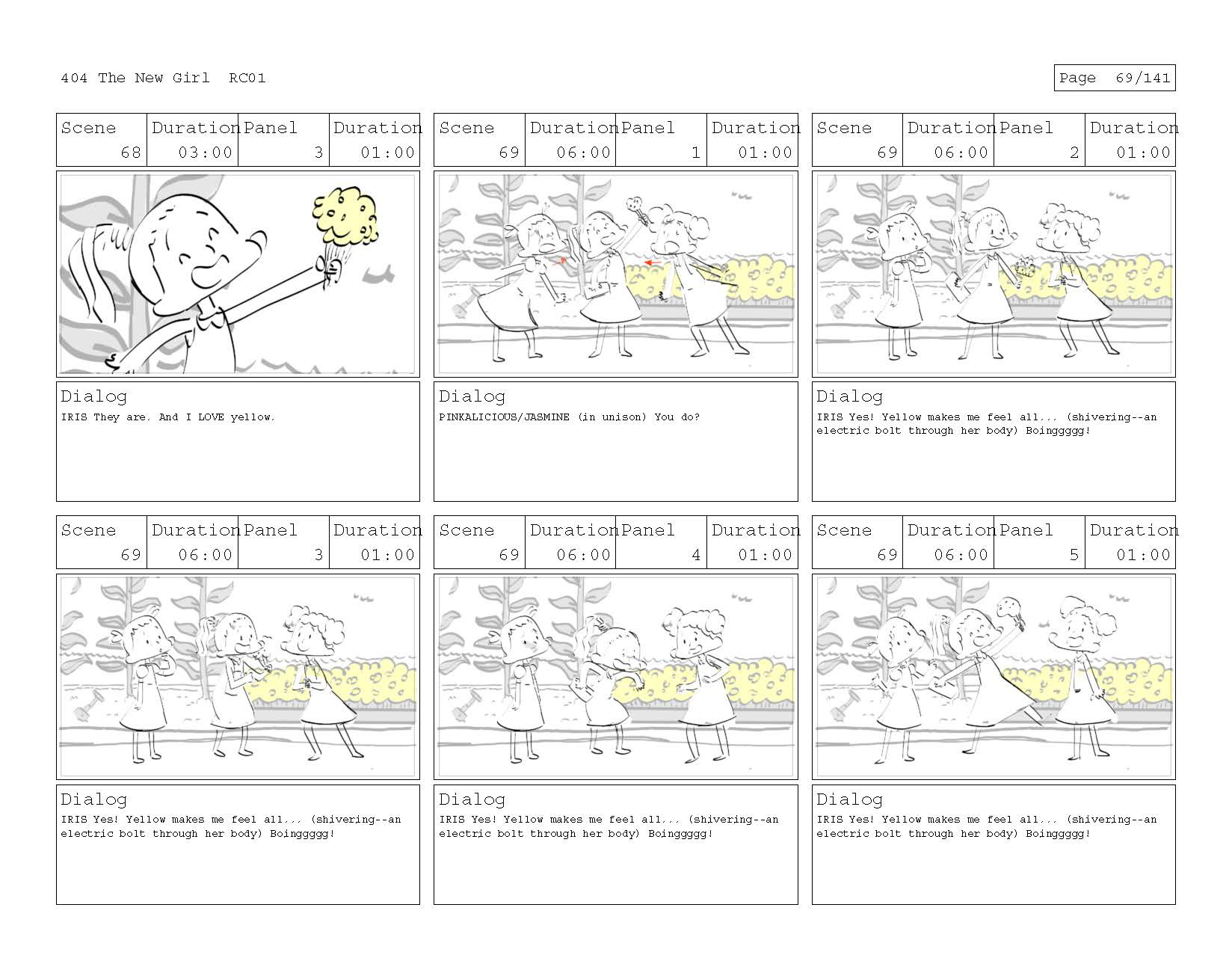 404 The New Girl RC01

Page 69/141

| Scene | Duration | Panel | Duration |
|---|---|---|---|
| 68 | 03:00 | 3 | 01:00 |

Dialog
IRIS They are. And I LOVE yellow.

| Scene | Duration | Panel | Duration |
|---|---|---|---|
| 69 | 06:00 | 1 | 01:00 |

Dialog
PINKALICIOUS/JASMINE (in unison) You do?

| Scene | Duration | Panel | Duration |
|---|---|---|---|
| 69 | 06:00 | 2 | 01:00 |

Dialog
IRIS Yes! Yellow makes me feel all... (shivering--an electric bolt through her body) Boinggggg!

| Scene | Duration | Panel | Duration |
|---|---|---|---|
| 69 | 06:00 | 3 | 01:00 |

Dialog
IRIS Yes! Yellow makes me feel all... (shivering--an electric bolt through her body) Boinggggg!

| Scene | Duration | Panel | Duration |
|---|---|---|---|
| 69 | 06:00 | 4 | 01:00 |

Dialog
IRIS Yes! Yellow makes me feel all... (shivering--an electric bolt through her body) Boinggggg!

| Scene | Duration | Panel | Duration |
|---|---|---|---|
| 69 | 06:00 | 5 | 01:00 |

Dialog
IRIS Yes! Yellow makes me feel all... (shivering--an electric bolt through her body) Boinggggg!