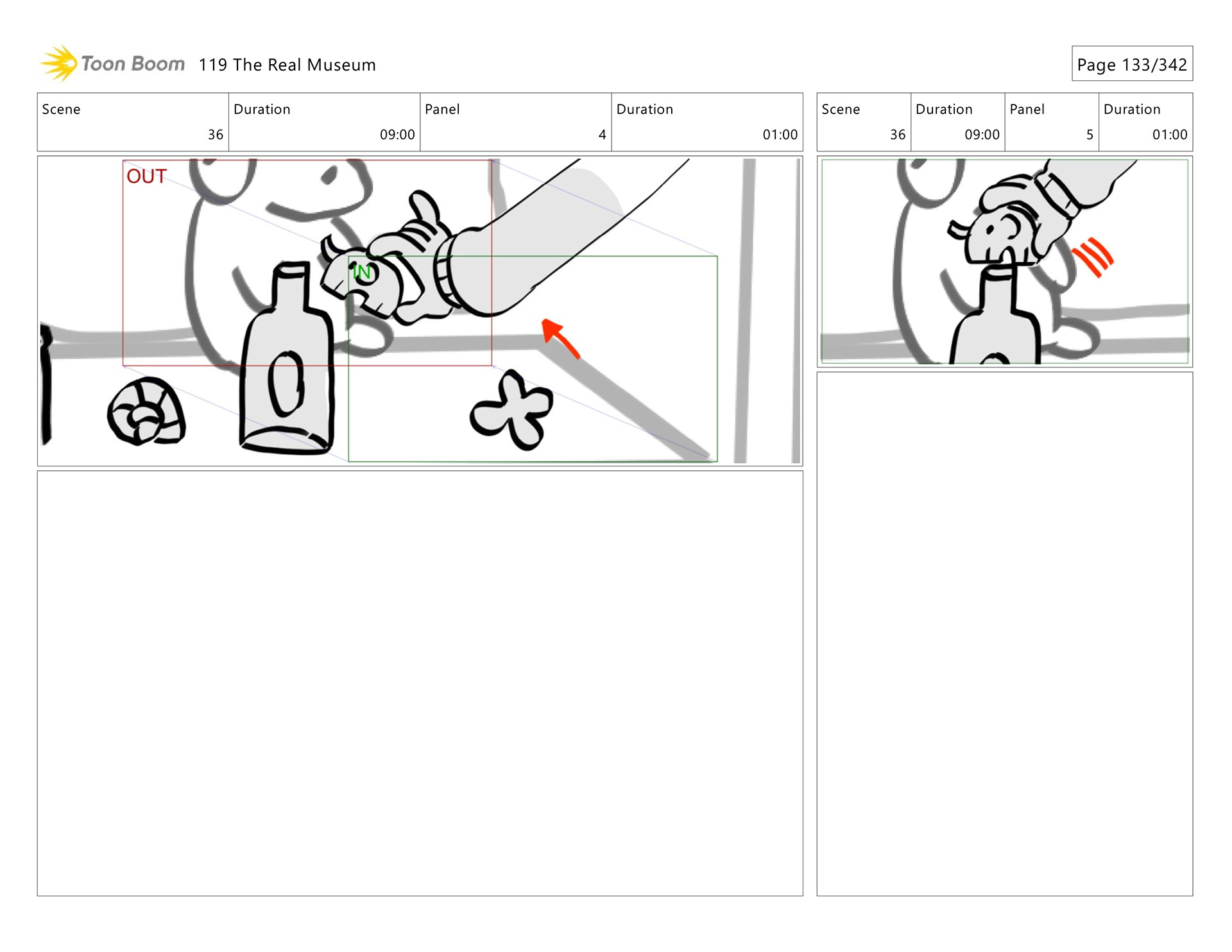 Toon Boom 119 The Real Museum

Page 133/342

| Scene | Duration | Panel | Duration |
|---|---|---|---|
| 36 | 09:00 | 4 | 01:00 |

OUT

IN

| Scene | Duration | Panel | Duration |
|---|---|---|---|
| 36 | 09:00 | 5 | 01:00 |