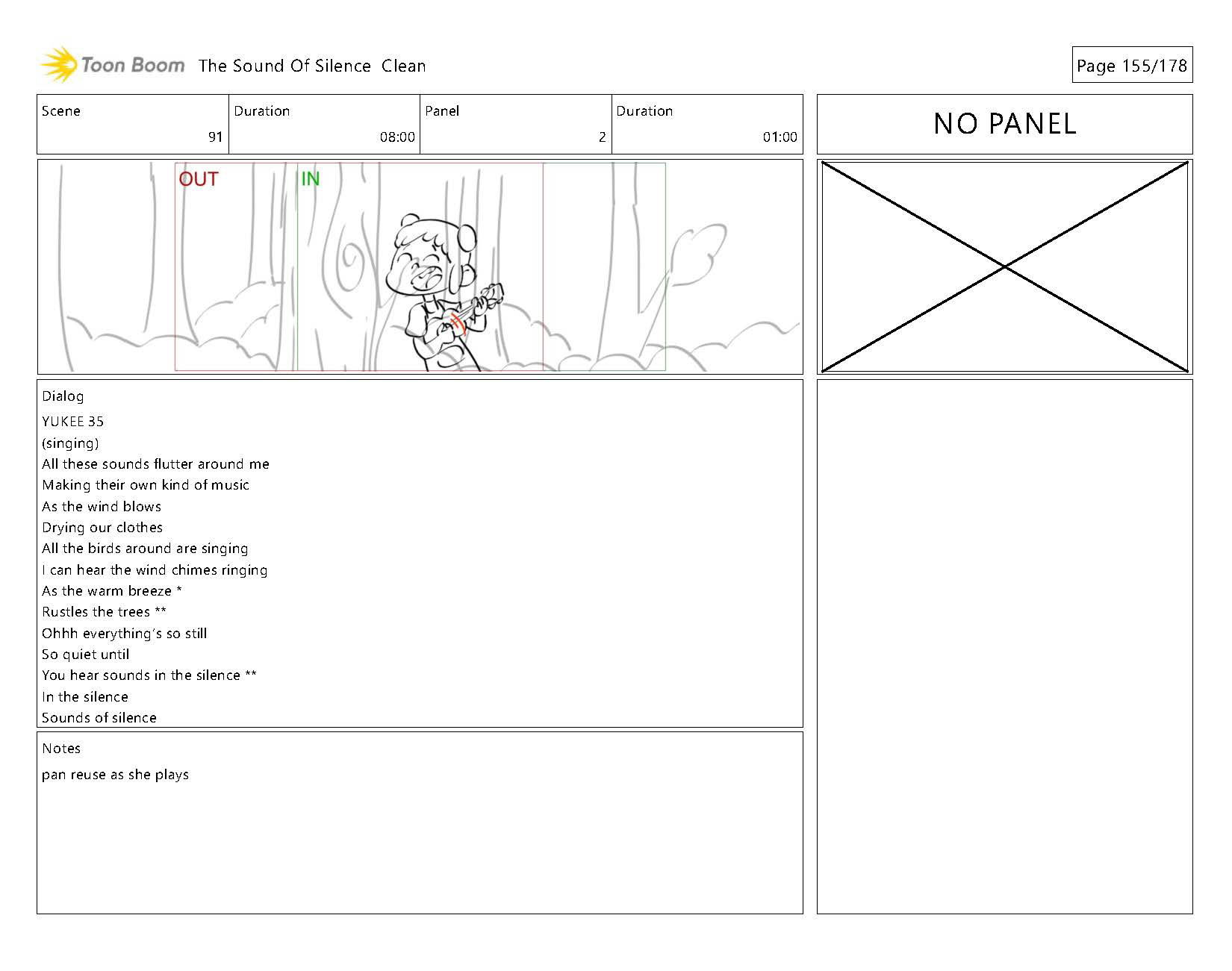 Toon Boom The Sound Of Silence Clean

Page 155/178

| Scene | Duration | Panel | Duration |
|---|---|---|---|
| 91 | 08:00 | 2 | 01:00 |

NO PANEL

OUT

IN

Dialog

YUKEE 35
(singing)
All these sounds flutter around me
Making their own kind of music
As the wind blows
Drying our clothes
All the birds around are singing
I can hear the wind chimes ringing
As the warm breeze *
Rustles the trees **
Ohhh everything's so still
So quiet until
You hear sounds in the silence **
In the silence
Sounds of silence

Notes

pan reuse as she plays