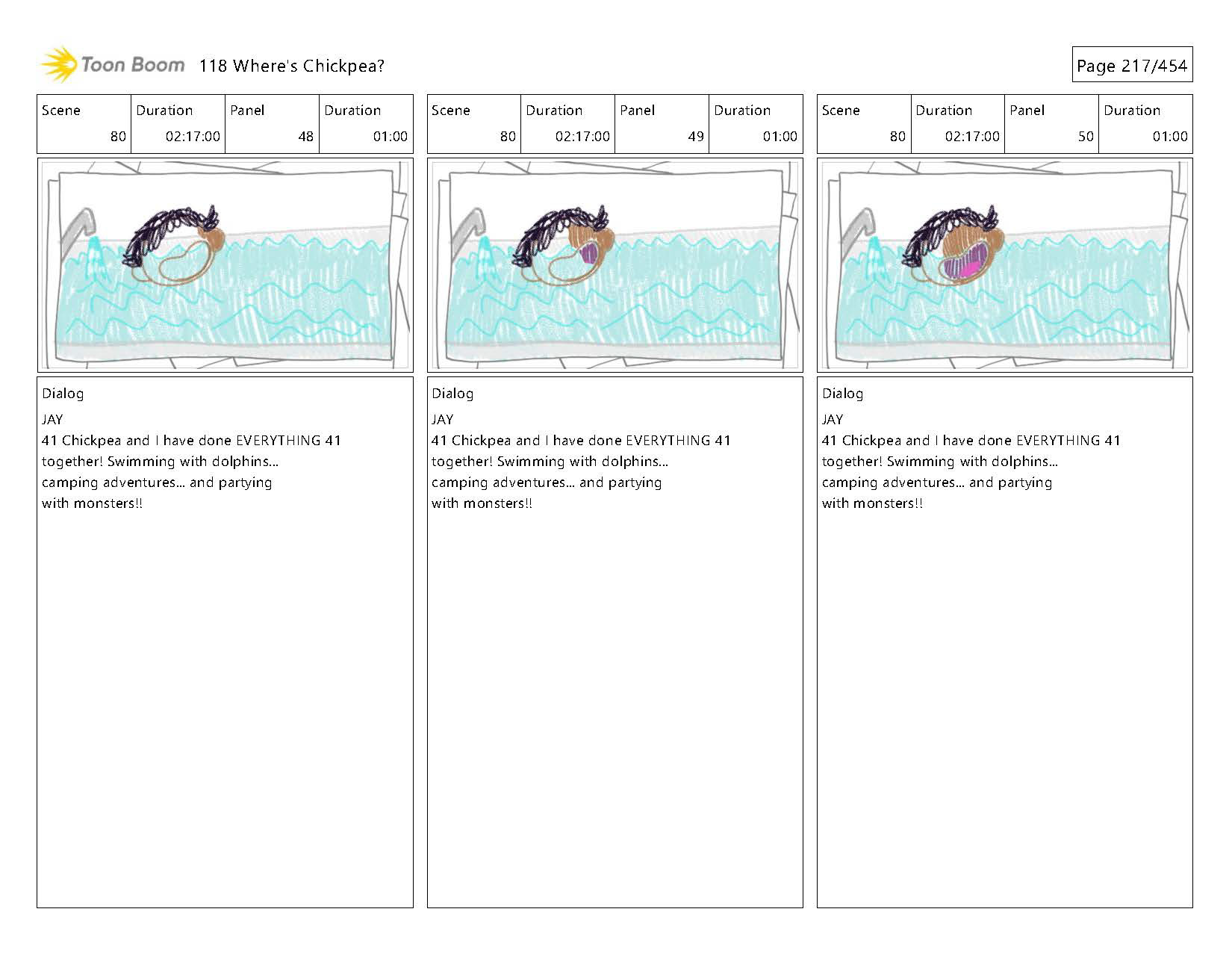 Toon Boom 118 Where's Chickpea?

Page 217/454

| Scene | Duration | Panel | Duration |
|---|---|---|---|
| 80 | 02:17:00 | 48 | 01:00 |

Dialog
JAY
41 Chickpea and I have done EVERYTHING 41 together! Swimming with dolphins... camping adventures... and partying with monsters!!

| Scene | Duration | Panel | Duration |
|---|---|---|---|
| 80 | 02:17:00 | 49 | 01:00 |

Dialog
JAY
41 Chickpea and I have done EVERYTHING 41 together! Swimming with dolphins... camping adventures... and partying with monsters!!

| Scene | Duration | Panel | Duration |
|---|---|---|---|
| 80 | 02:17:00 | 50 | 01:00 |

Dialog
JAY
41 Chickpea and I have done EVERYTHING 41 together! Swimming with dolphins... camping adventures... and partying with monsters!!