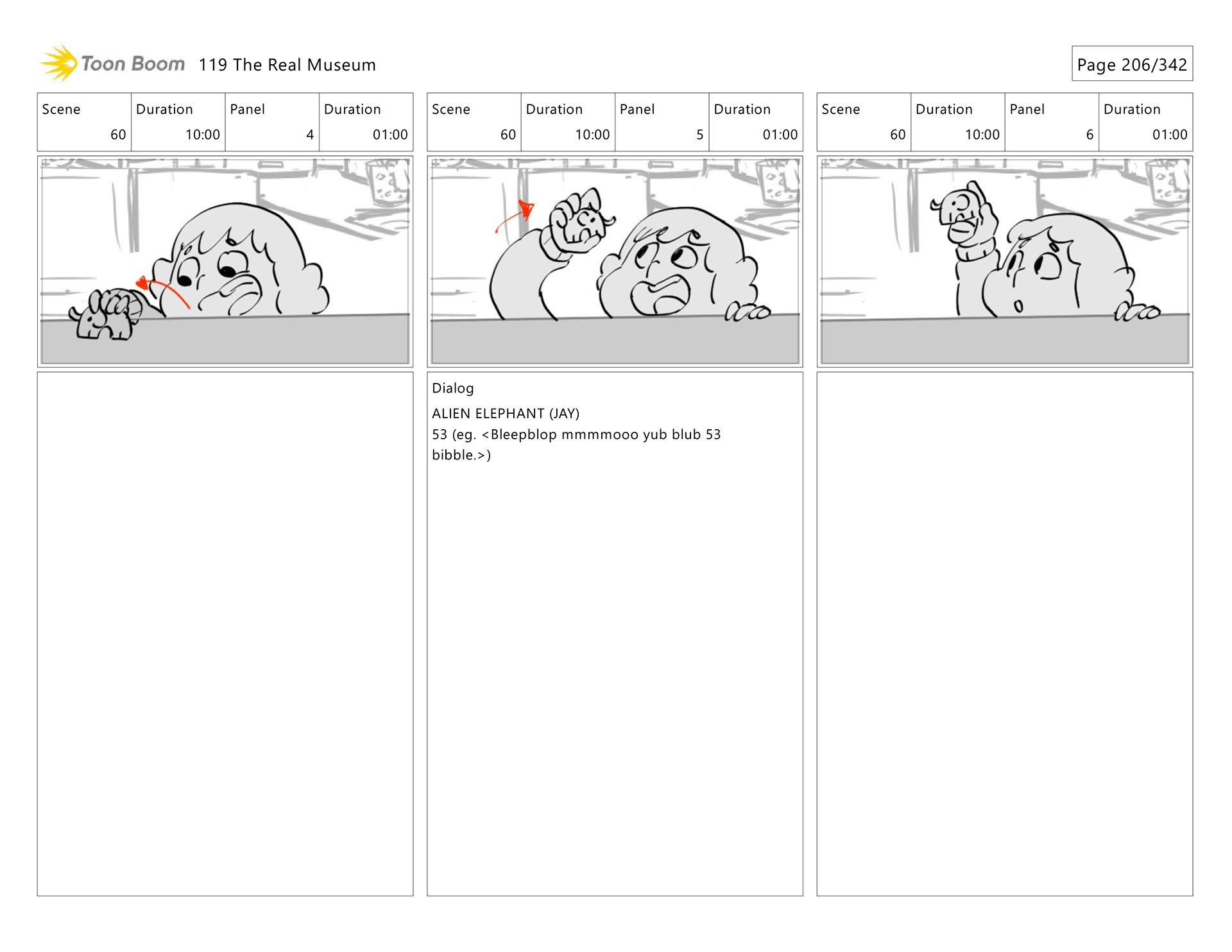 Toon Boom 119 The Real Museum

Page 206/342

| Scene | Duration | Panel | Duration |
|---|---|---|---|
| 60 | 10:00 | 4 | 01:00 |

| Scene | Duration | Panel | Duration |
|---|---|---|---|
| 60 | 10:00 | 5 | 01:00 |

Dialog

ALIEN ELEPHANT (JAY)
53 (eg. <Bleepblop mmmmooo yub blub 53 bibble.>)

| Scene | Duration | Panel | Duration |
|---|---|---|---|
| 60 | 10:00 | 6 | 01:00 |