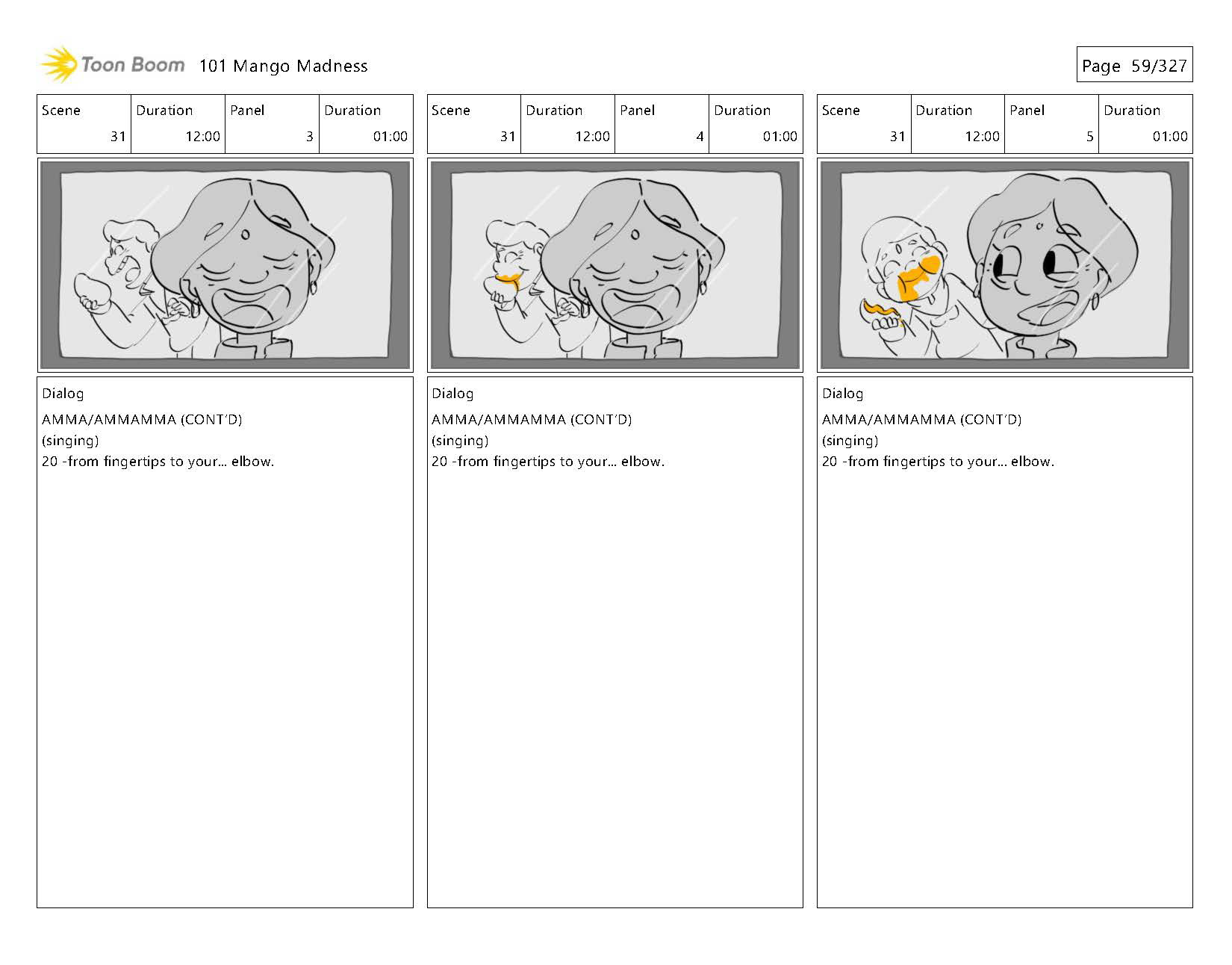 Toon Boom 101 Mango Madness

Page 59/327

| Scene | Duration | Panel | Duration |
|---|---|---|---|
| 31 | 12:00 | 3 | 01:00 |

Dialog
AMMA/AMMAMMA (CONT'D)
(singing)
20 -from fingertips to your... elbow.

| Scene | Duration | Panel | Duration |
|---|---|---|---|
| 31 | 12:00 | 4 | 01:00 |

Dialog
AMMA/AMMAMMA (CONT'D)
(singing)
20 -from fingertips to your... elbow.

| Scene | Duration | Panel | Duration |
|---|---|---|---|
| 31 | 12:00 | 5 | 01:00 |

Dialog
AMMA/AMMAMMA (CONT'D)
(singing)
20 -from fingertips to your... elbow.