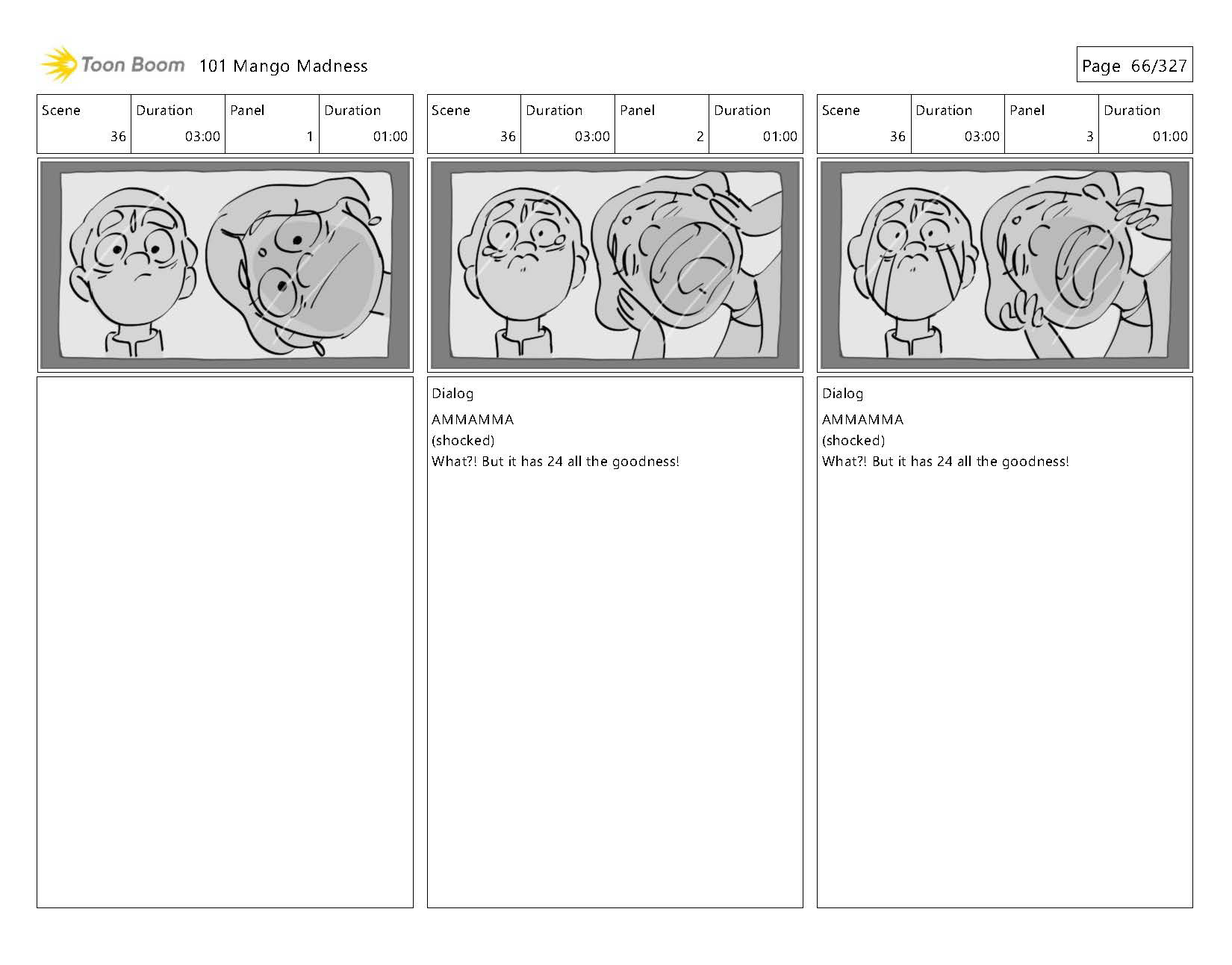 Toon Boom 101 Mango Madness

Page 66/327

| Scene | Duration | Panel | Duration |
|---|---|---|---|
| 36 | 03:00 | 1 | 01:00 |

| Scene | Duration | Panel | Duration |
|---|---|---|---|
| 36 | 03:00 | 2 | 01:00 |

Dialog
AMMAMMA
(shocked)
What?! But it has 24 all the goodness!

| Scene | Duration | Panel | Duration |
|---|---|---|---|
| 36 | 03:00 | 3 | 01:00 |

Dialog
AMMAMMA
(shocked)
What?! But it has 24 all the goodness!