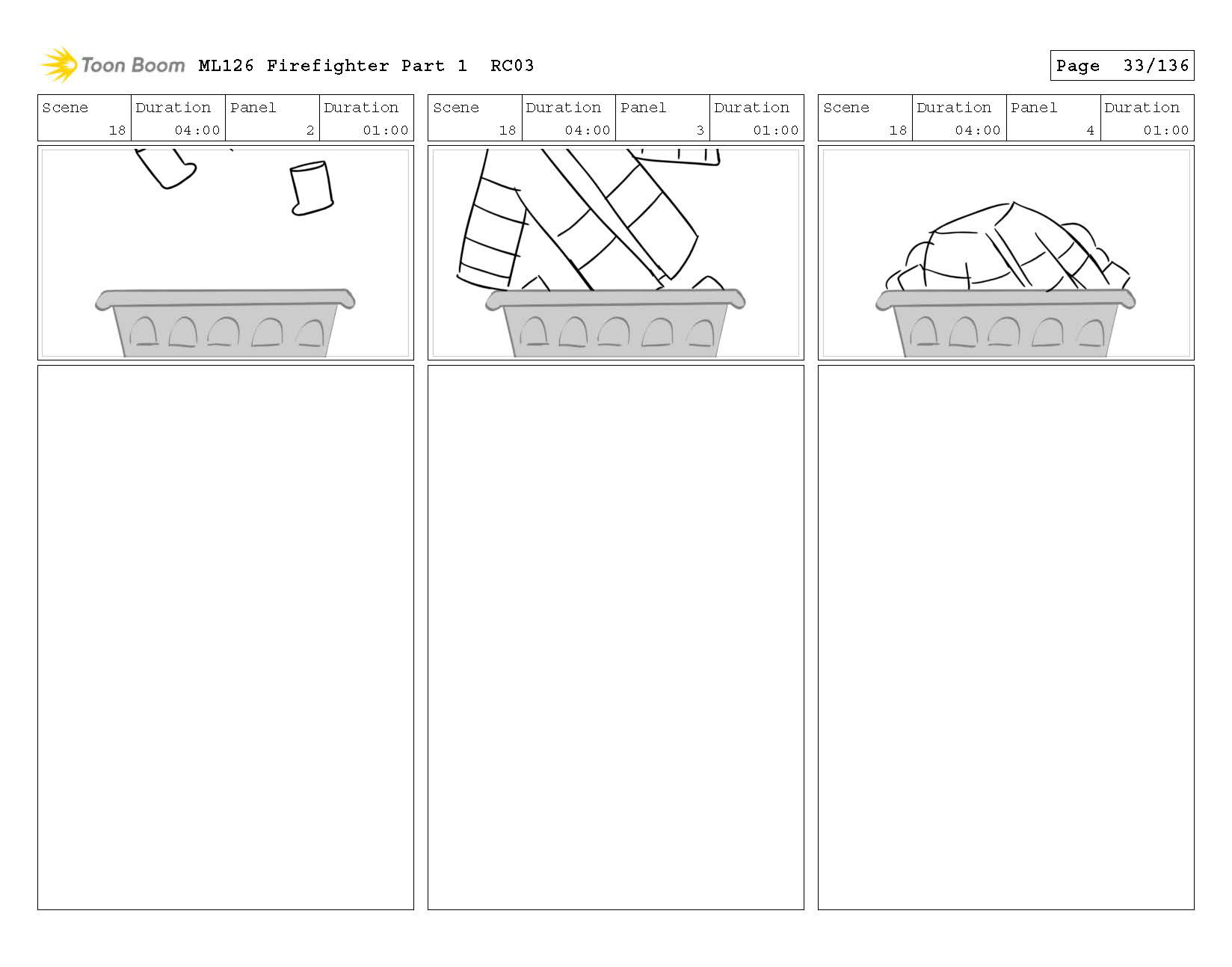 Toon Boom ML126 Firefighter Part 1 RC03

Page 33/136

| Scene | Duration | Panel | Duration |
|---|---|---|---|
| 18 | 04:00 | 2 | 01:00 |

| Scene | Duration | Panel | Duration |
|---|---|---|---|
| 18 | 04:00 | 3 | 01:00 |

| Scene | Duration | Panel | Duration |
|---|---|---|---|
| 18 | 04:00 | 4 | 01:00 |