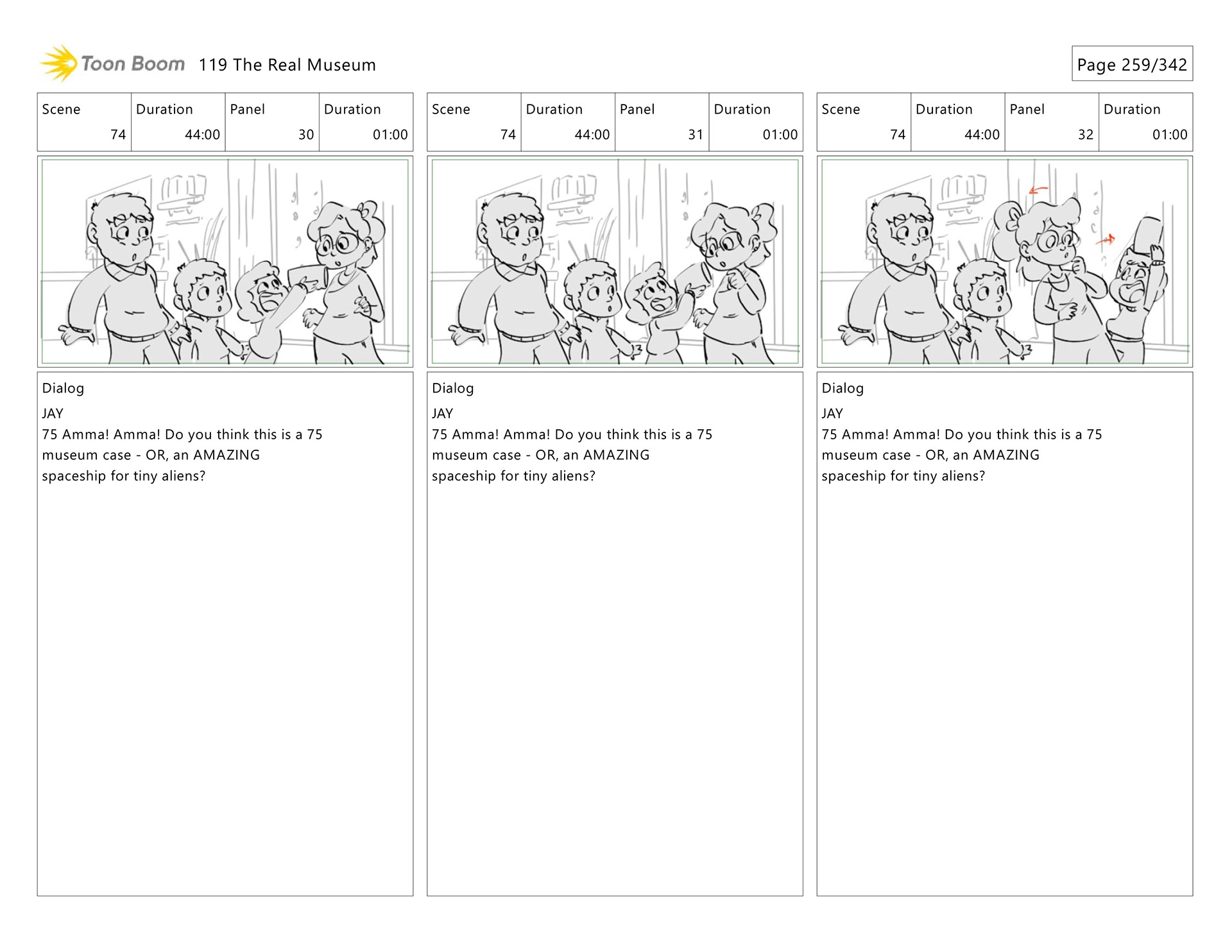 Toon Boom 119 The Real Museum

Page 259/342

| Scene | Duration | Panel | Duration |
|---|---|---|---|
| 74 | 44:00 | 30 | 01:00 |

Dialog
JAY
75 Amma! Amma! Do you think this is a 75 museum case - OR, an AMAZING spaceship for tiny aliens?

| Scene | Duration | Panel | Duration |
|---|---|---|---|
| 74 | 44:00 | 31 | 01:00 |

Dialog
JAY
75 Amma! Amma! Do you think this is a 75 museum case - OR, an AMAZING spaceship for tiny aliens?

| Scene | Duration | Panel | Duration |
|---|---|---|---|
| 74 | 44:00 | 32 | 01:00 |

Dialog
JAY
75 Amma! Amma! Do you think this is a 75 museum case - OR, an AMAZING spaceship for tiny aliens?