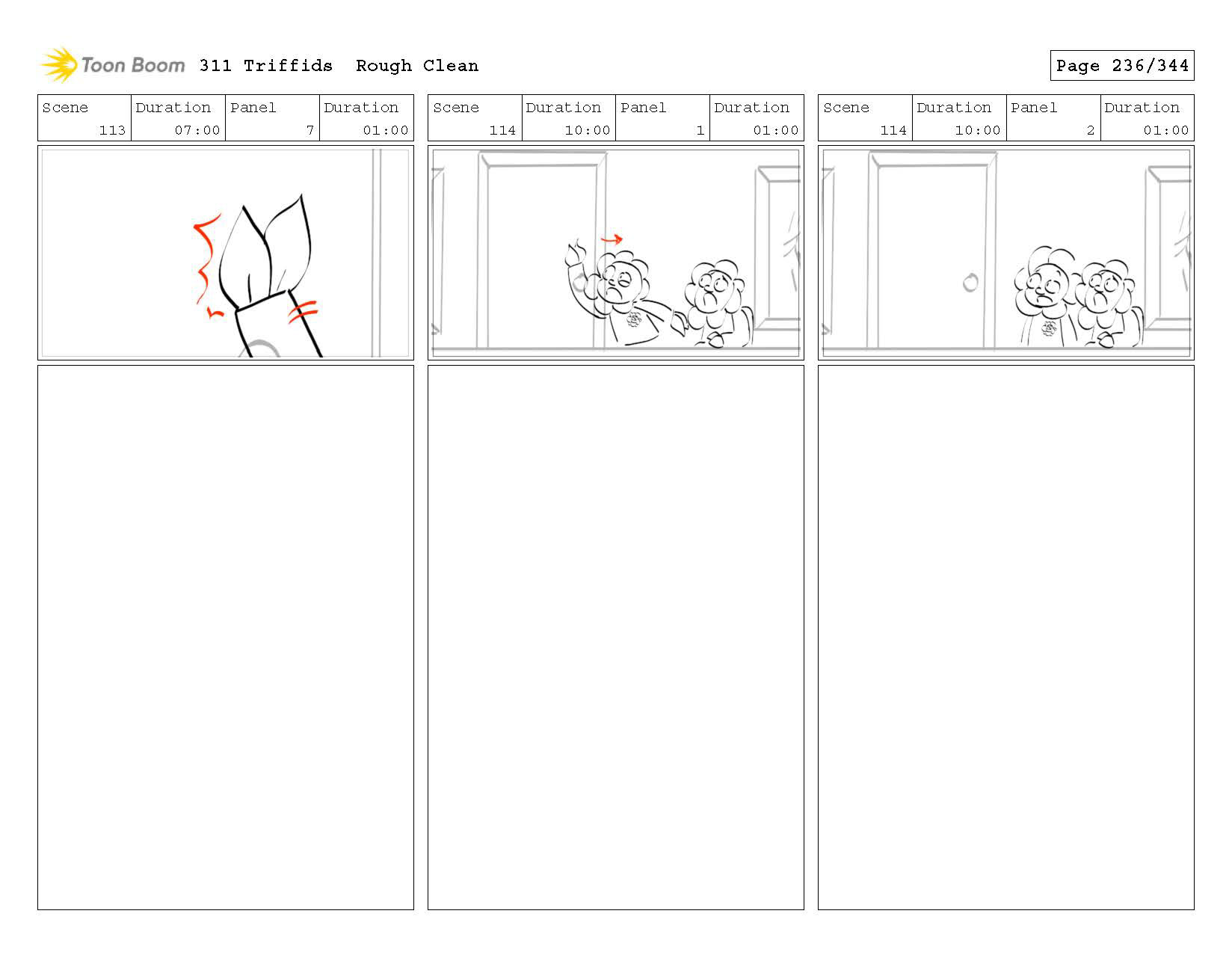 Toon Boom 311 Triffids Rough Clean

Page 236/344

| Scene | Duration | Panel | Duration |
|---|---|---|---|
| 113 | 07:00 | 7 | 01:00 |

| Scene | Duration | Panel | Duration |
|---|---|---|---|
| 114 | 10:00 | 1 | 01:00 |

| Scene | Duration | Panel | Duration |
|---|---|---|---|
| 114 | 10:00 | 2 | 01:00 |